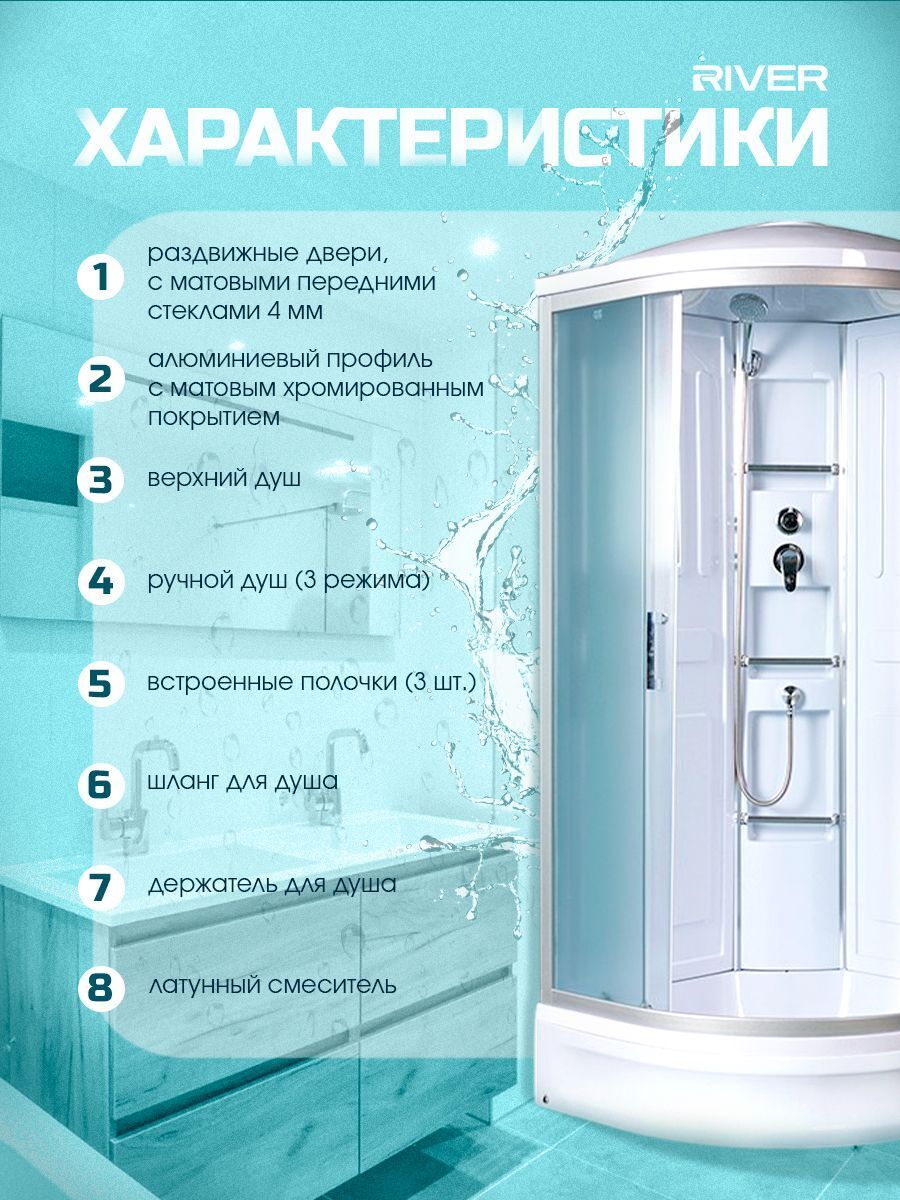 RIVER

ХАРАКТЕРИСТИКИ

1 раздвижные двери, с матовыми передними стеклами 4 мм

2 алюминиевый профиль с матовым хромированным покрытием

3 верхний душ

4 ручной душ (3 режима)

5 встроенные полочки (3 шт.)

6 шланг для душа

7 держатель для душа

8 латунный смеситель