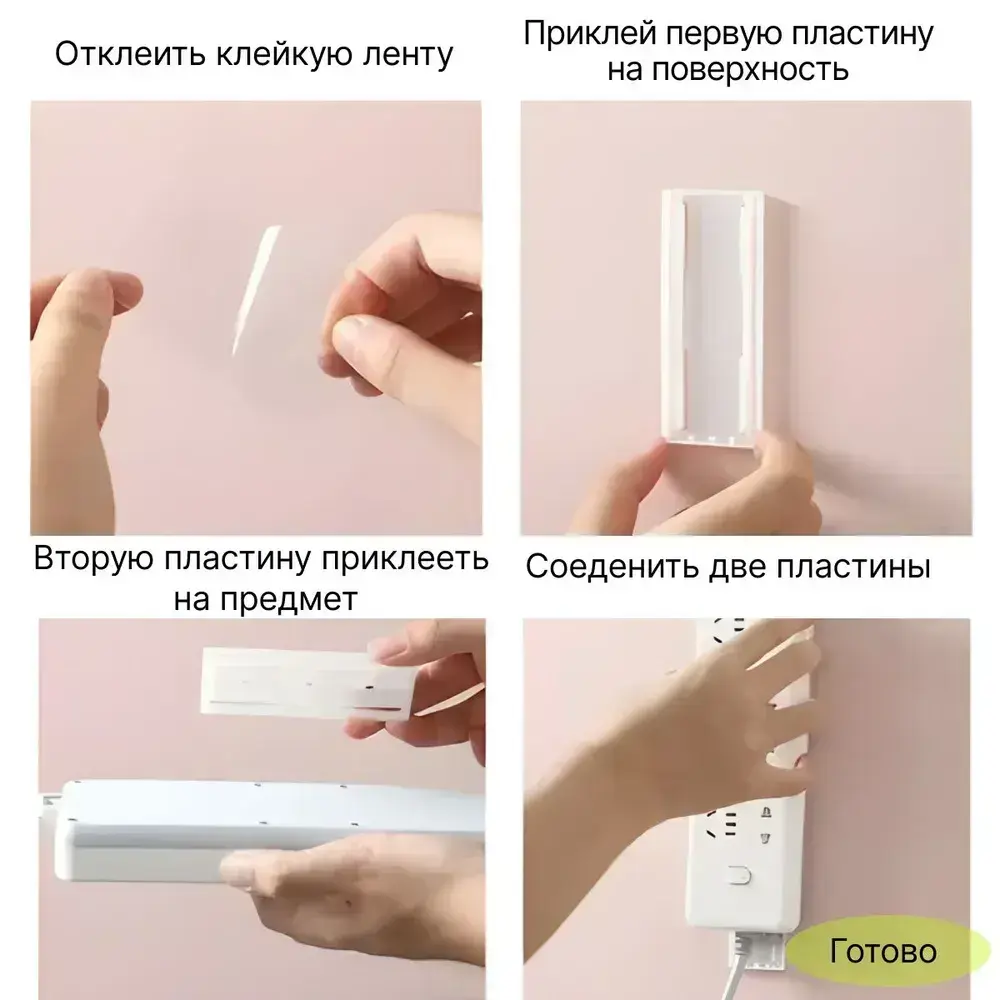 Отклеить клейкую ленту

Приклей первую пластину на поверхность

Вторую пластину приклееть на предмет

Соеденить две пластины

Готово