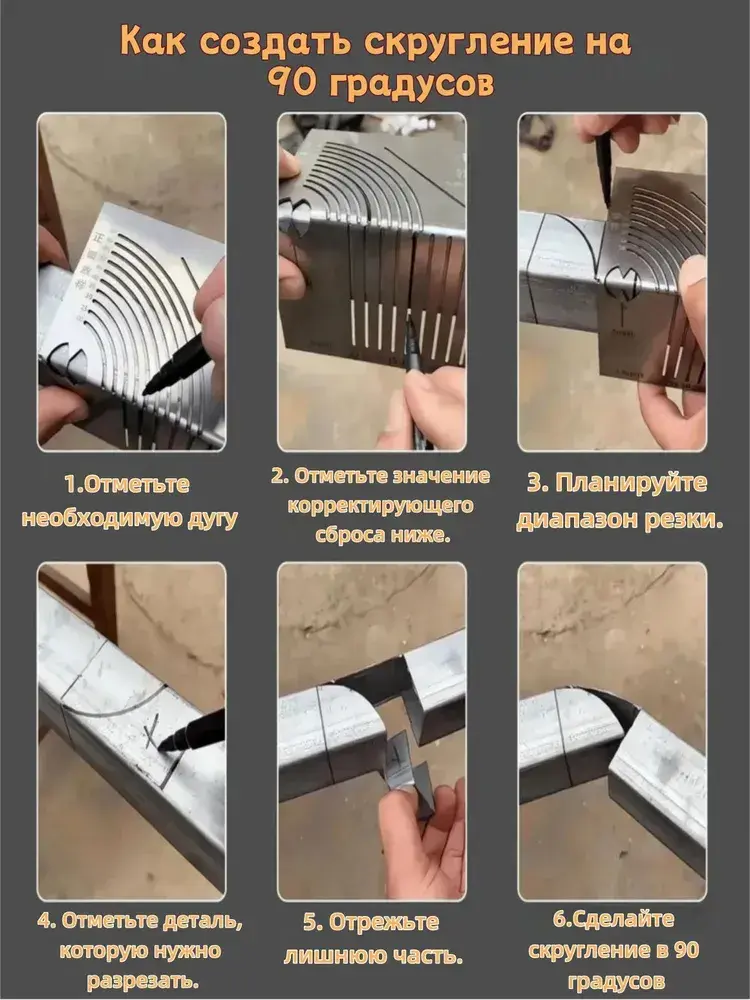 Как создать скругление на 90 градусов

1.Отметьте необходимую дугу

2. Отметьте значение корректирующего сброса ниже.

3. Планируйте диапазон резки.

4. Отметьте деталь, которую нужно разрезать.

5. Отрежьте лишнюю часть.

6.Сделайте скругление в 90 градусов