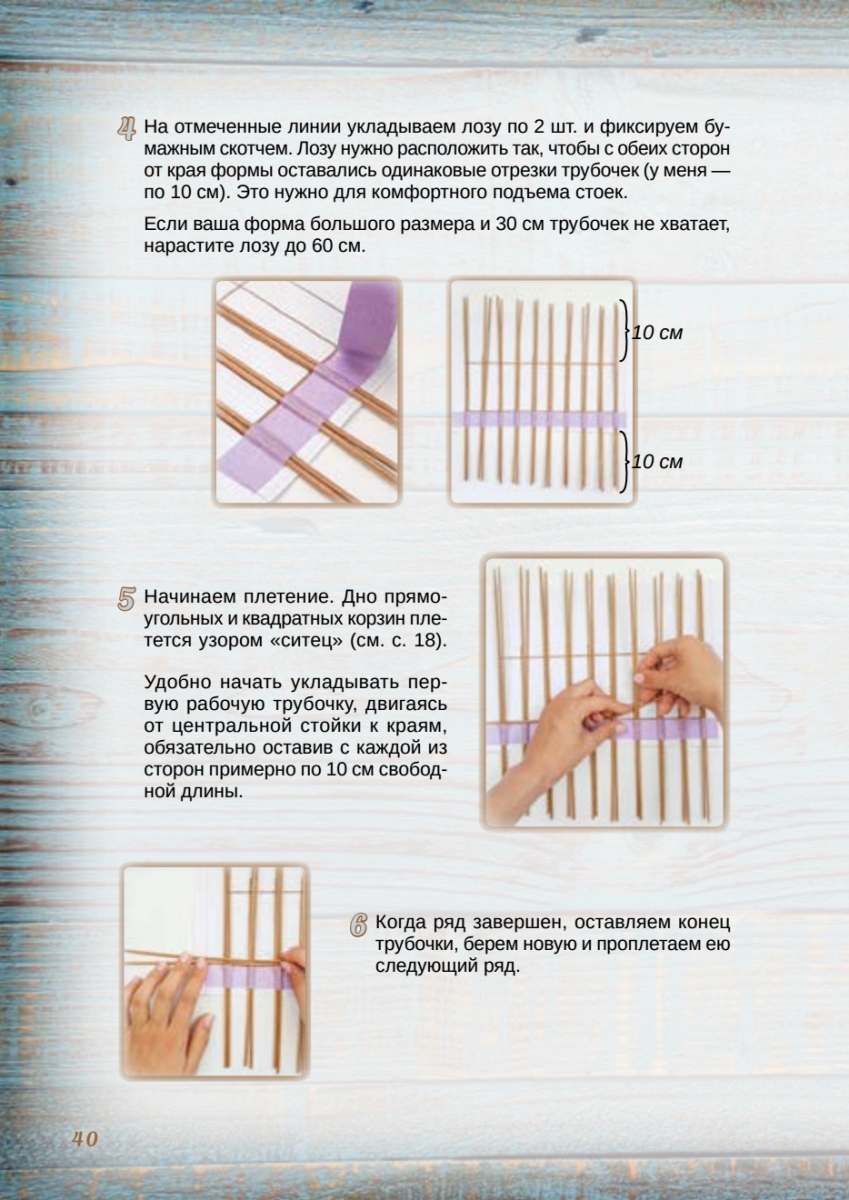 4 На отмеченные линии укладываем лозу по 2 шт. и фиксируем бумажным скотчем. Лозу нужно расположить так, чтобы с обеих сторон от края формы оставались одинаковые отрезки трубочек (у меня — по 10 см). Это нужно для комфортного подъема стоек.

Если ваша форма большого размера и 30 см трубочек не хватает, нарастите лозу до 60 см.

10 см

10 см

5 Начинаем плетение. Дно прямоугольных и квадратных корзин плетется узором «ситец» (см. с. 18).

Удобно начать укладывать первую рабочую трубочку, двигаясь от центральной стойки к краям, обязательно оставив с каждой из сторон примерно по 10 см свободной длины.

6 Когда ряд завершен, оставляем конец трубочки, берем новую и проплетаем ею следующий ряд.

40