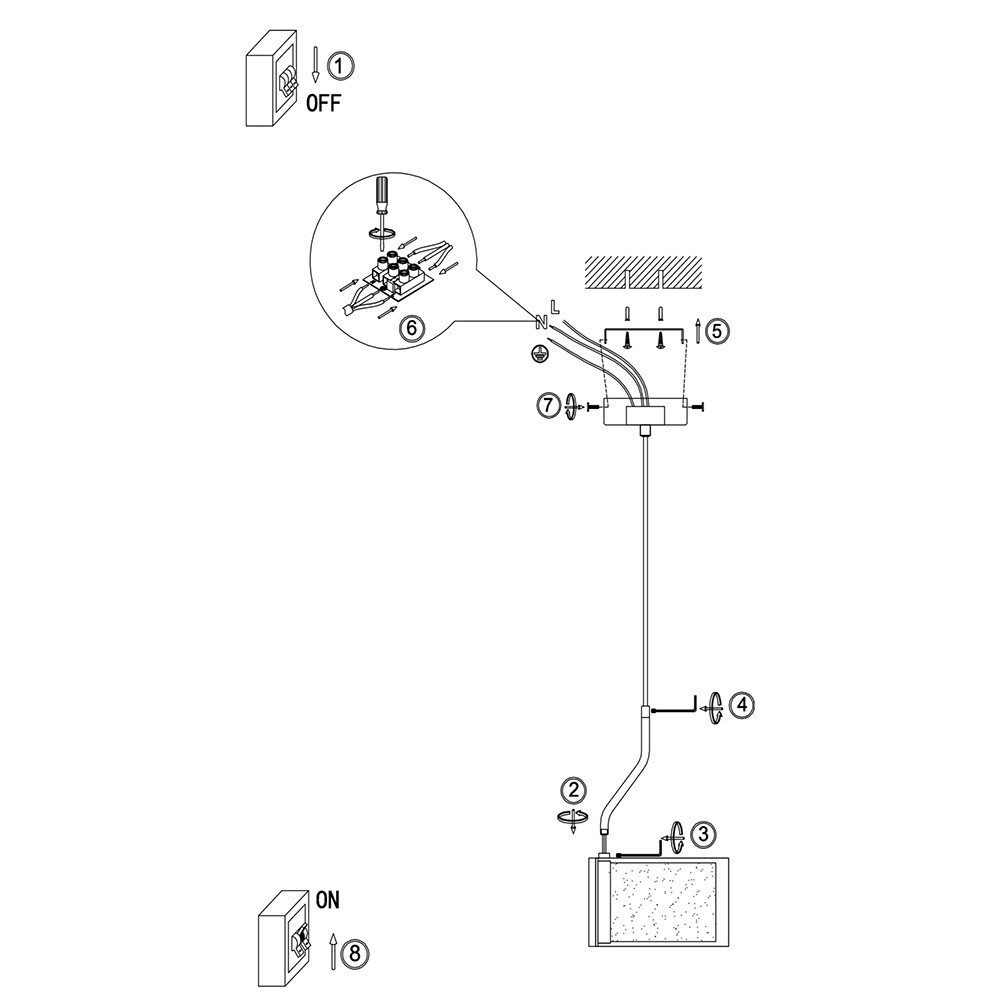 1
OFF

6
L
N

5

7

4

2

3

ON
8