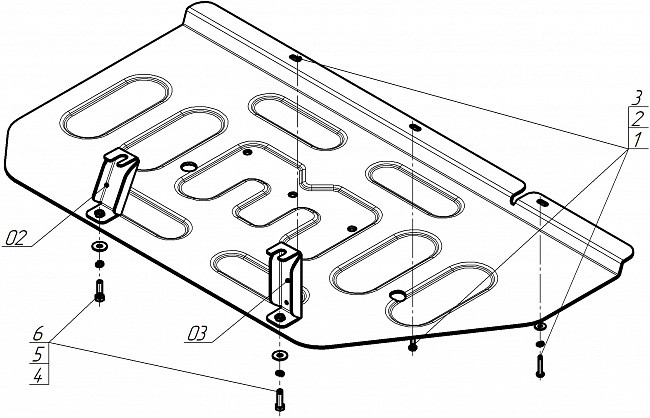 3
2
1
02
03
6
5
4