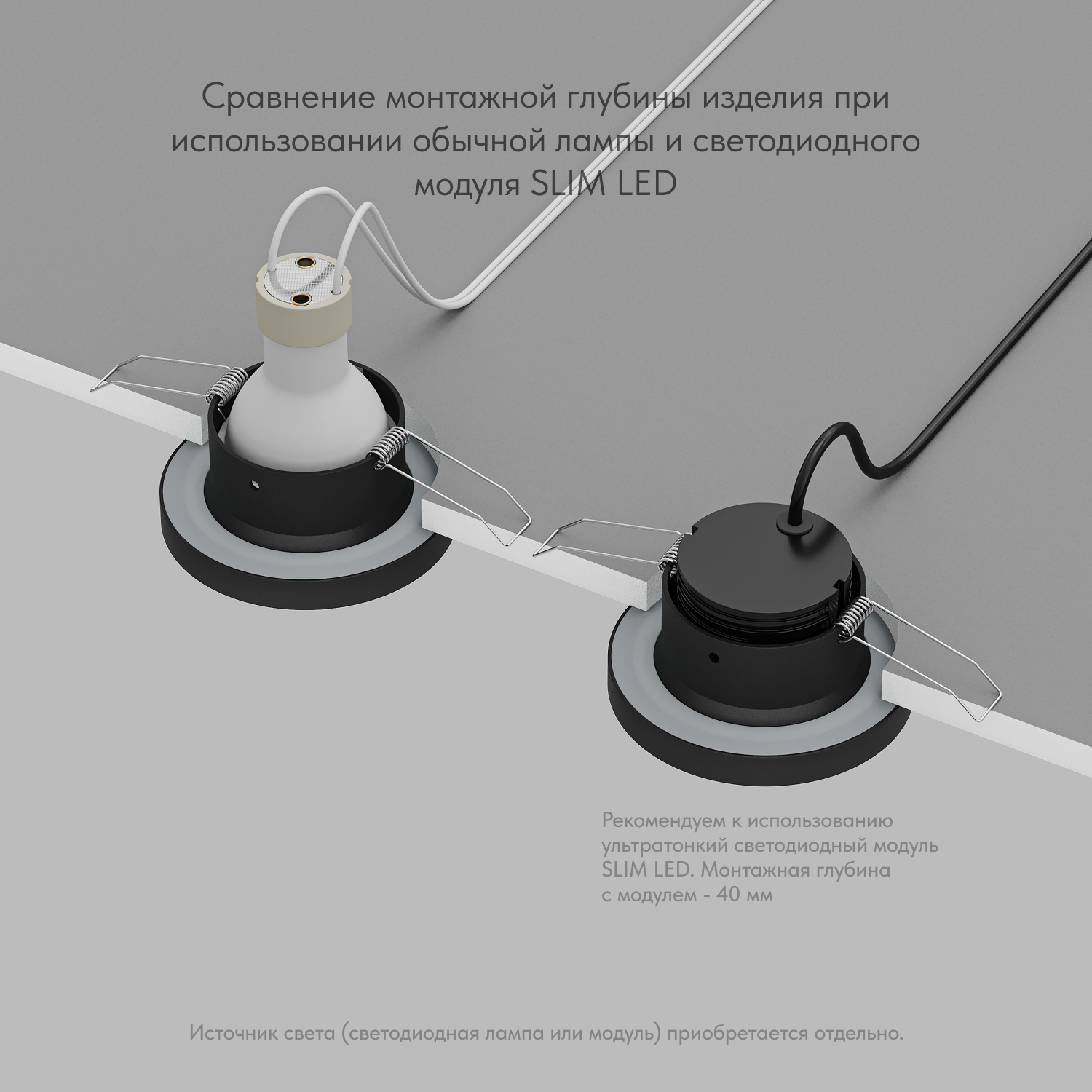 Сравнение монтажной глубины изделия при использовании обычной лампы и светодиодного модуля SLIM LED

Рекомендуем к использованию ультратонкий светодиодный модуль SLIM LED. Монтажная глубина с модулем - 40 мм

Источник света (светодиодная лампа или модуль) приобретается отдельно.