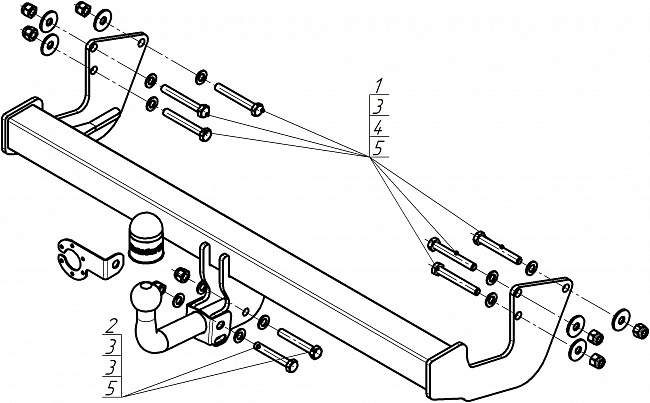 1
3
4
5

2
3
3
5