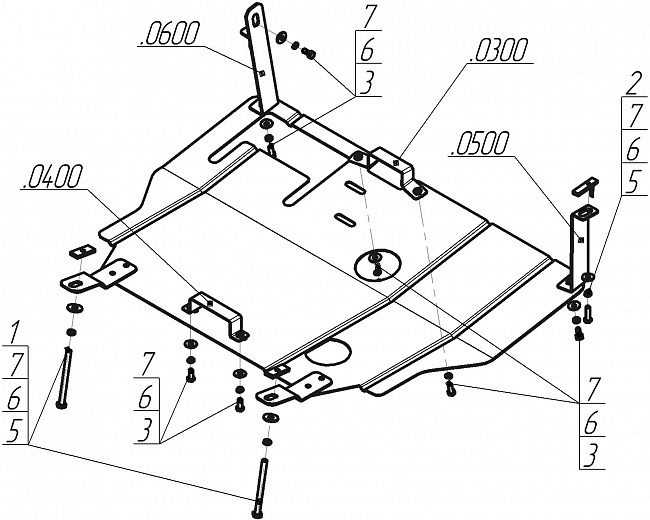 .0600

7
6
3

.0300

2
7
6
5

.0500

.0400

1
7
6
5

7
6
3

7
6
3