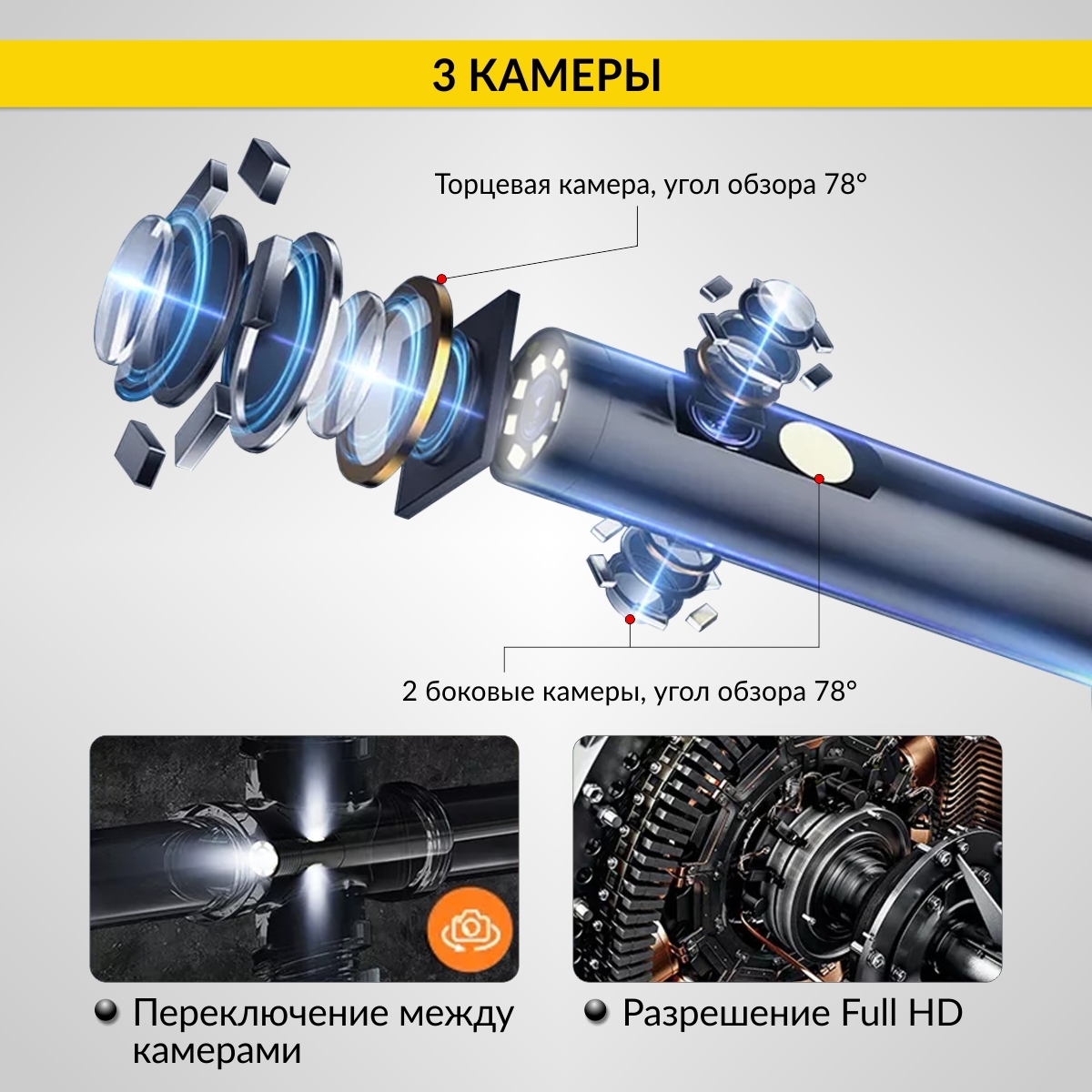 3 КАМЕРЫ

Торцевая камера, угол обзора 78°

2 боковые камеры, угол обзора 78°

Переключение между камерами

Разрешение Full HD