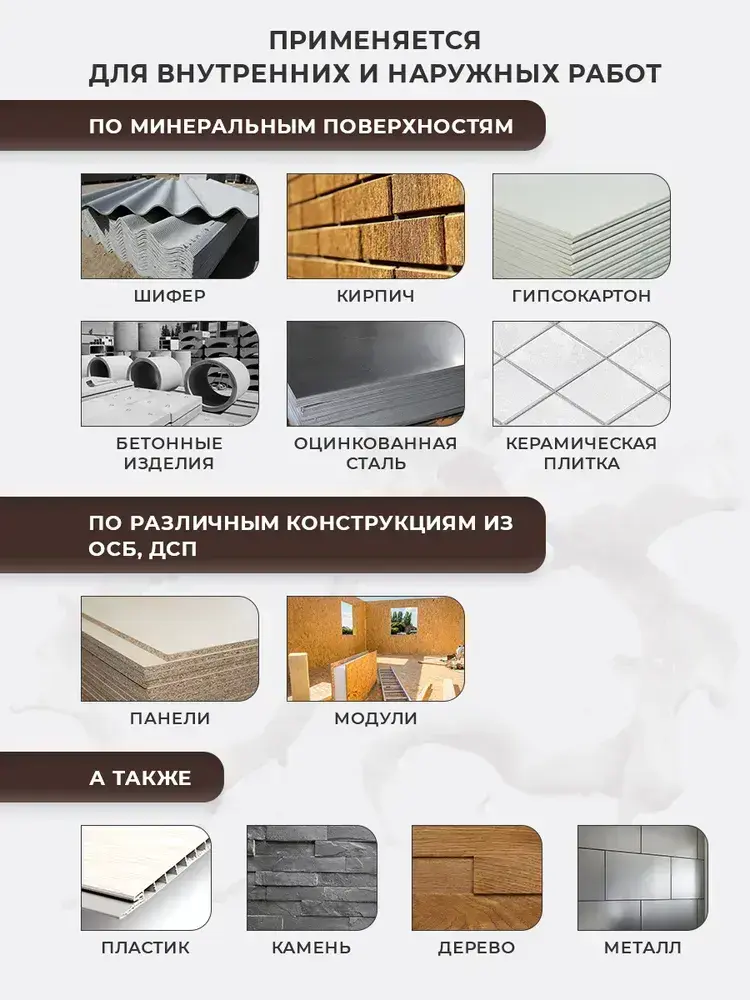 ПРИМЕНЯЕТСЯ
ДЛЯ ВНУТРЕННИХ И НАРУЖНЫХ РАБОТ

ПО МИНЕРАЛЬНЫМ ПОВЕРХНОСТЯМ

ШИФЕР

КИРПИЧ

ГИПСОКАРТОН

БЕТОННЫЕ ИЗДЕЛИЯ

ОЦИНКОВАННАЯ СТАЛЬ

КЕРАМИЧЕСКАЯ ПЛИТКА

ПО РАЗЛИЧНЫМ КОНСТРУКЦИЯМ ИЗ ОСБ, ДСП

ПАНЕЛИ

МОДУЛИ

А ТАКЖЕ

ПЛАСТИК

КАМЕНЬ

ДЕРЕВО

МЕТАЛЛ