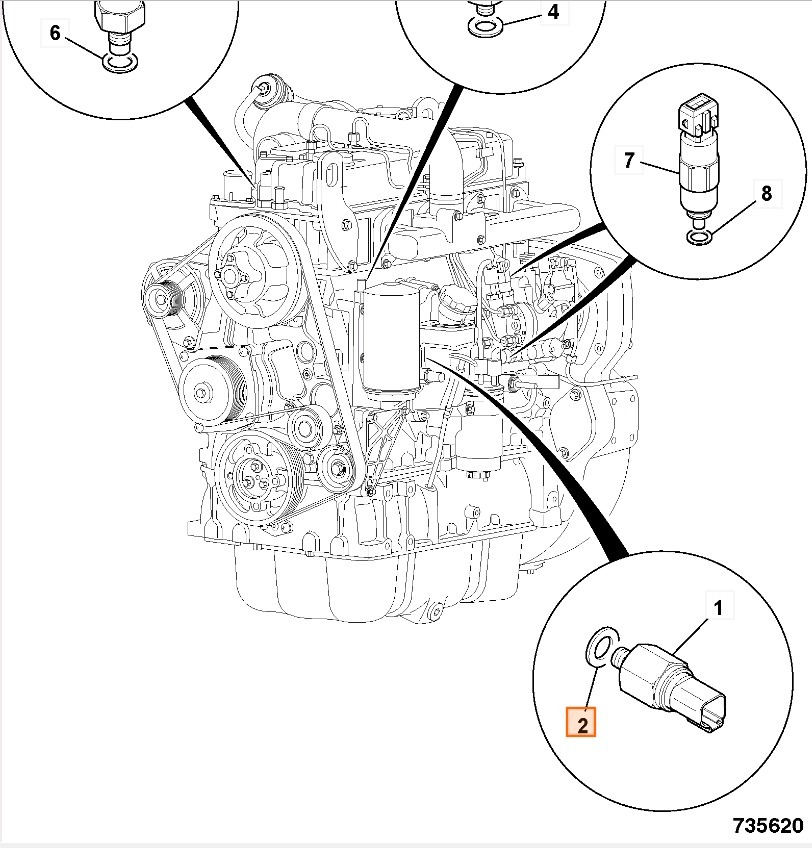 6
4
7
8
1
2
735620