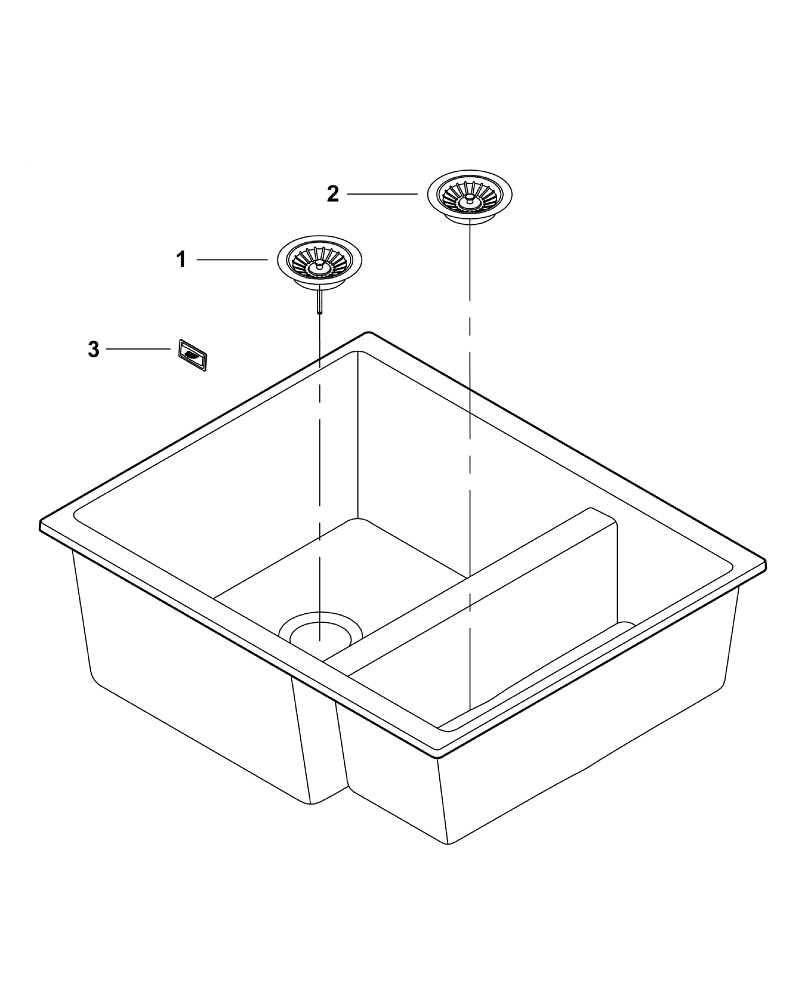 2

1

3