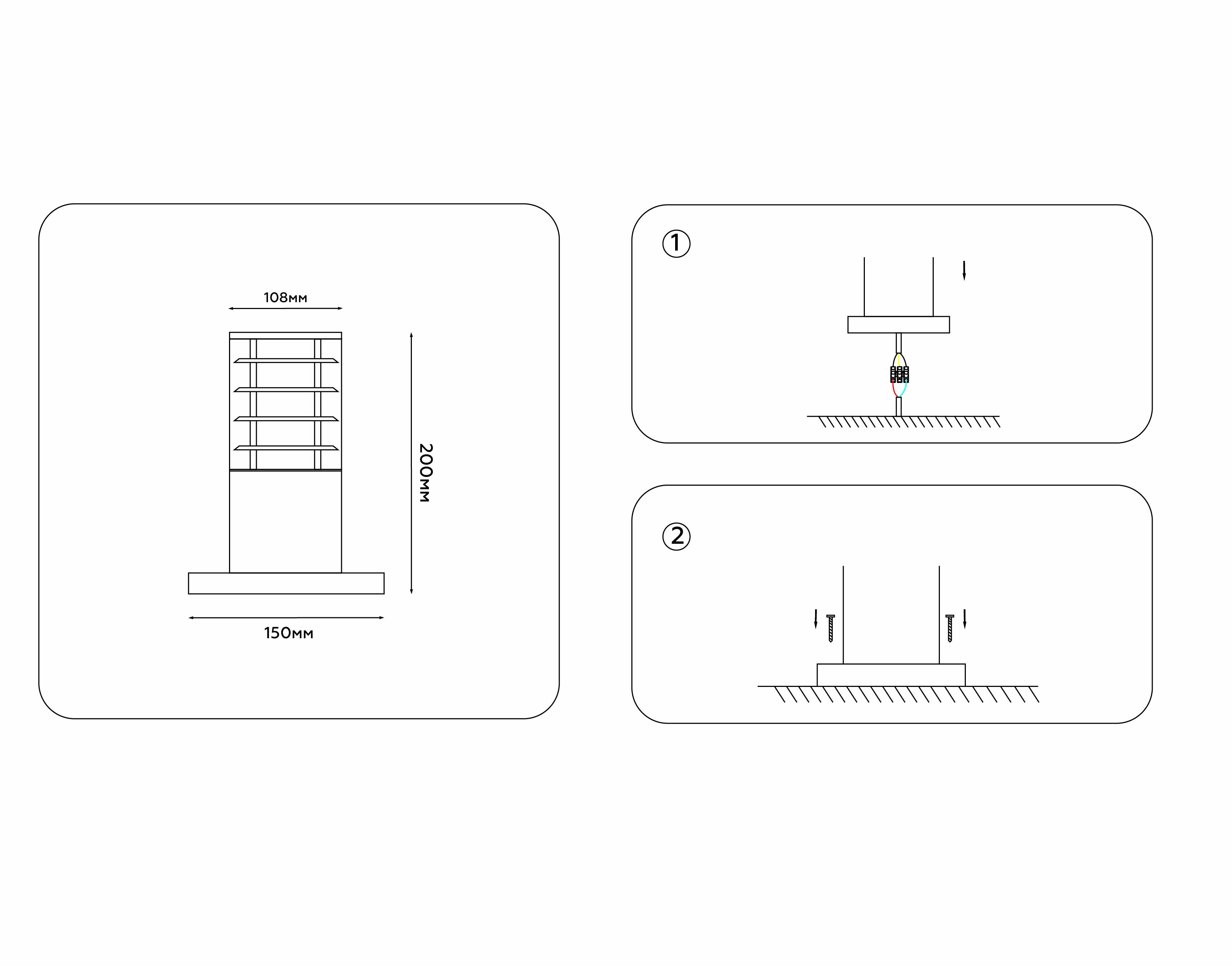 108мм

200мм

150мм

①

②