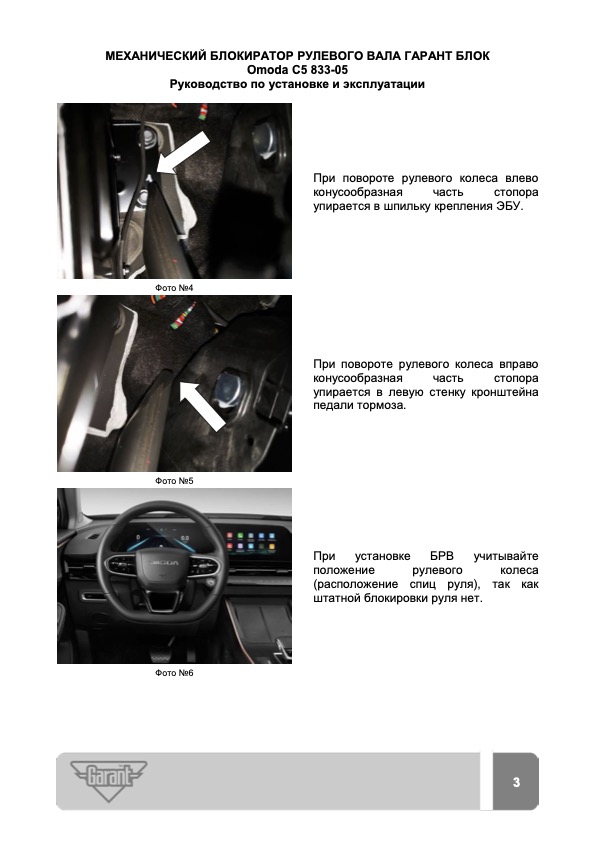 МЕХАНИЧЕСКИЙ БЛОКИРАТОР РУЛЕВОГО ВАЛА ГАРАНТ БЛОК
Omoda C5 833-05
Руководство по установке и эксплуатации

При повороте рулевого колеса влево конусообразная часть стопора упирается в шпильку крепления ЭБУ.

Фото №4

При повороте рулевого колеса вправо конусообразная часть стопора упирается в левую стенку кронштейна педали тормоза.

Фото №5

OMODA

При установке БРВ учитывайте положение рулевого колеса (расположение спиц руля), так как штатной блокировки руля нет.

Фото №6

Garant

3