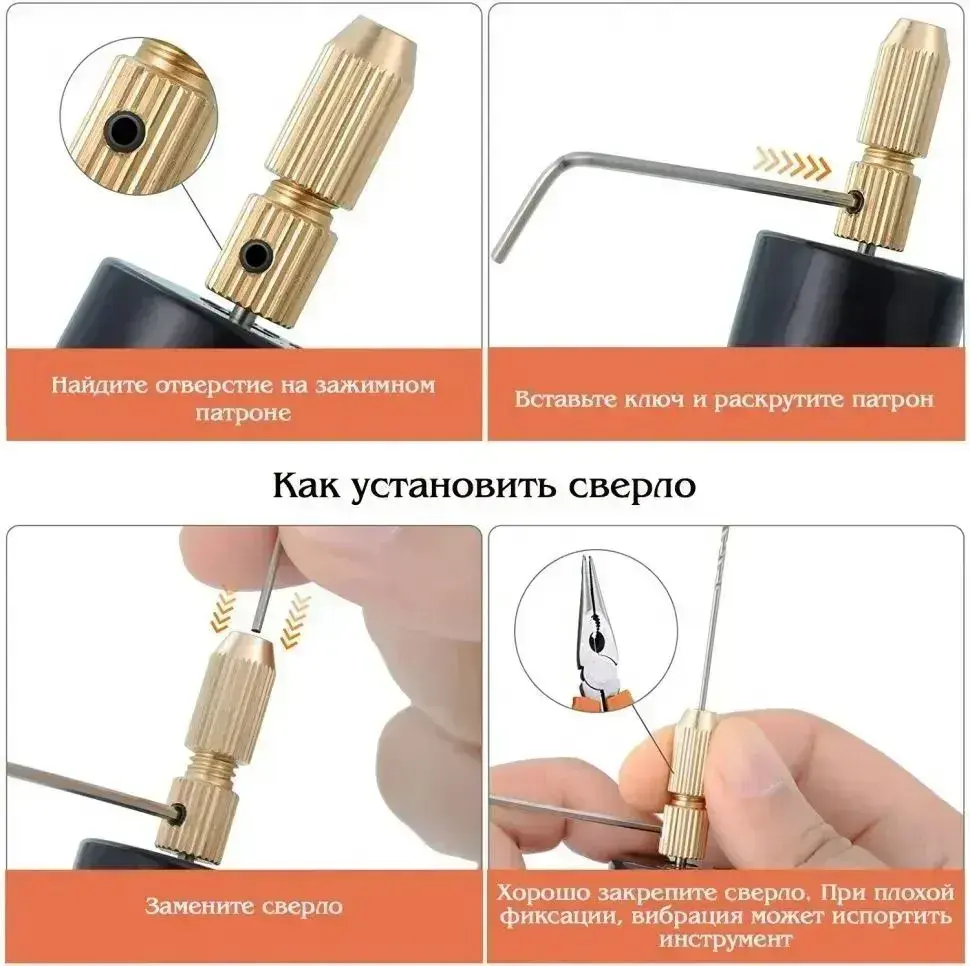 Найдите отверстие на зажимном патроне

Вставьте ключ и раскрутите патрон

Как установить сверло

Замените сверло

Хорошо закрепите сверло. При плохой фиксации, вибрация может испортить инструмент