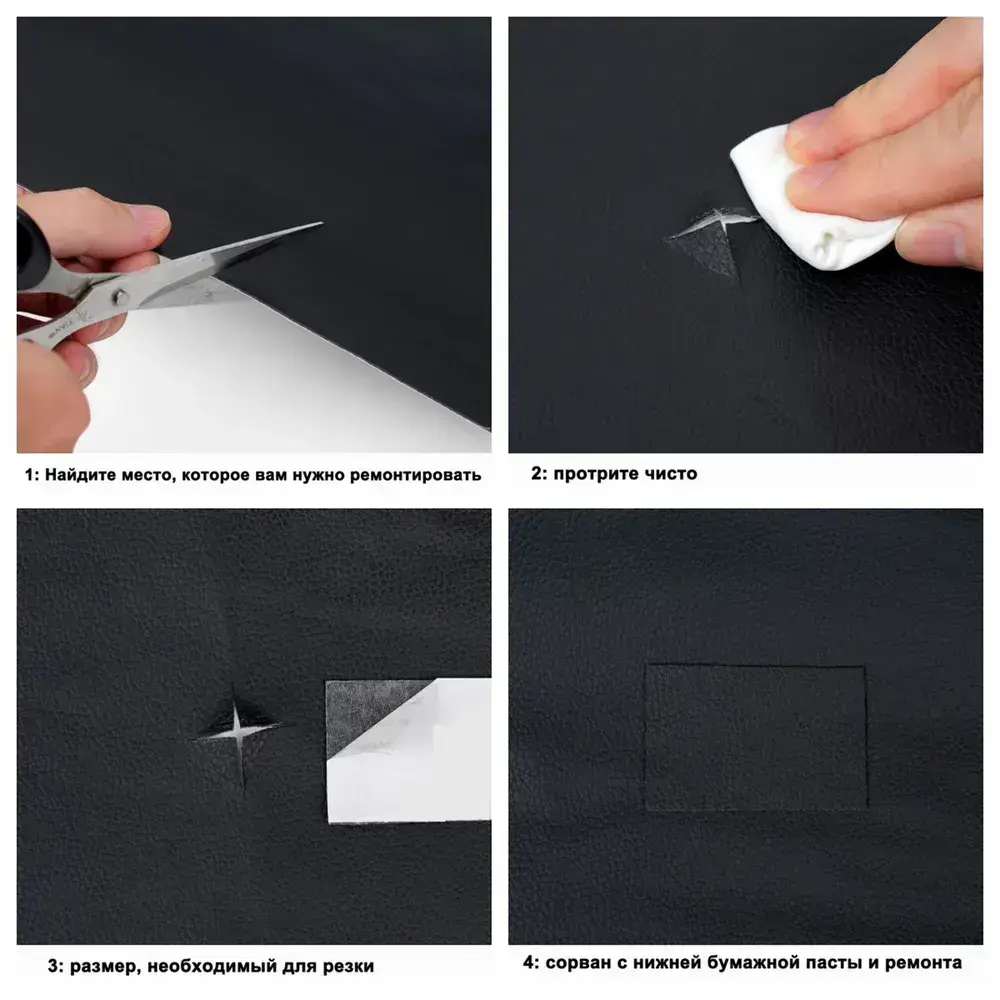 1: Найдите место, которое вам нужно ремонтировать

2: протрите чисто

3: размер, необходимый для резки

4: сорван с нижней бумажной пасты и ремонта