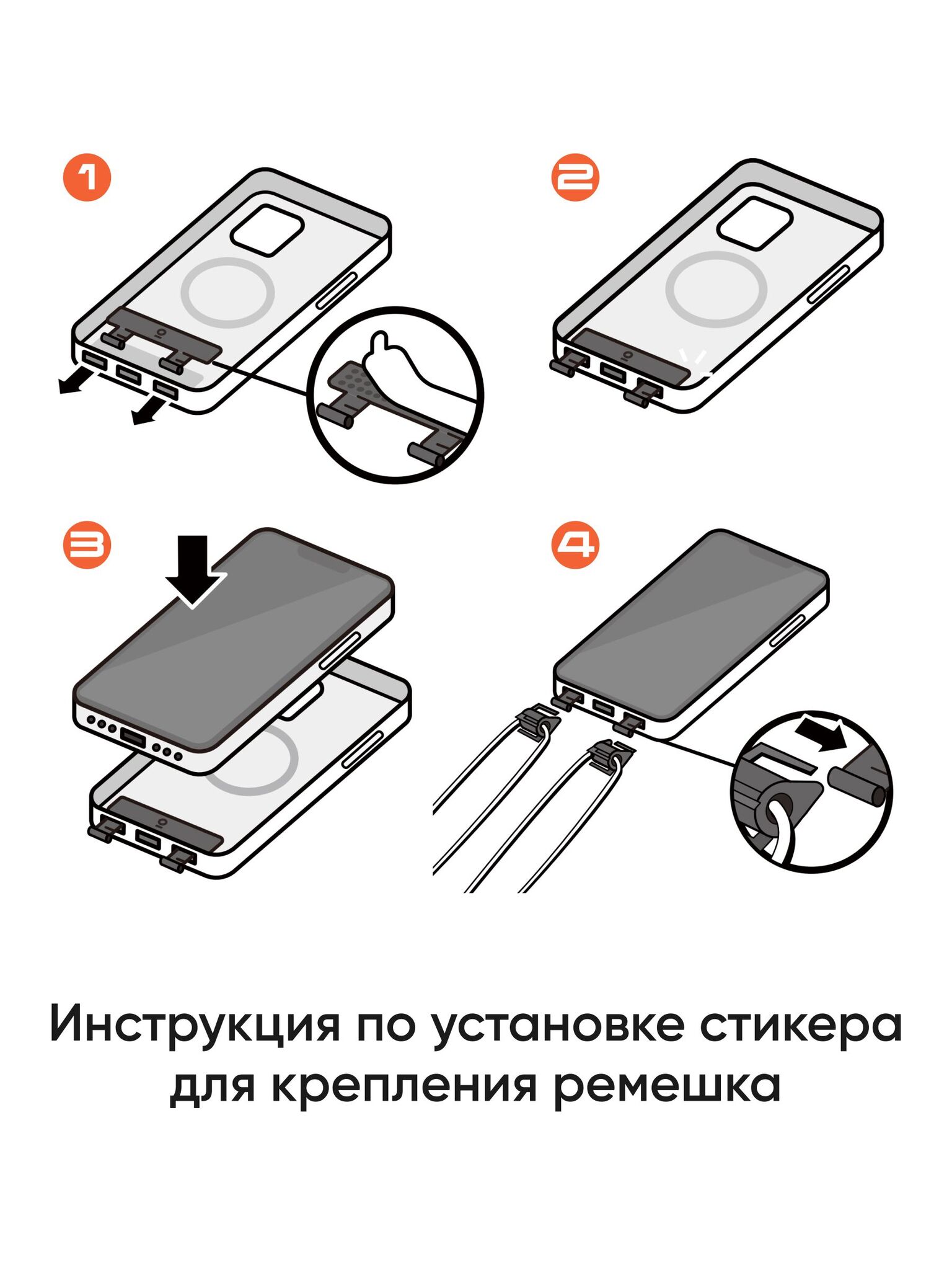 1

2

3

4

Инструкция по установке стикера для крепления ремешка