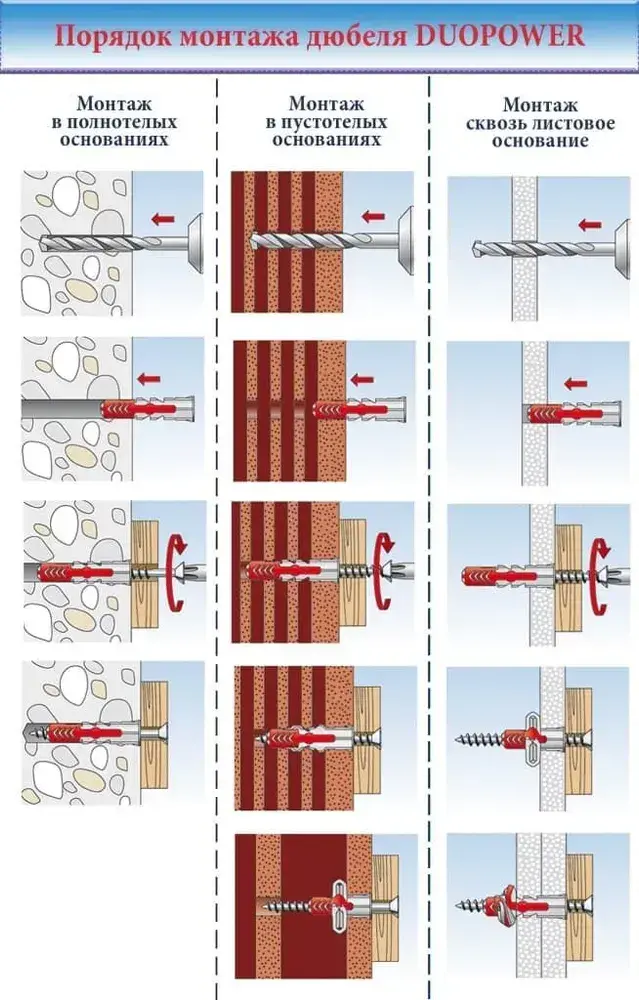 Порядок монтажа дюбеля DUOPOWER

Монтаж в полнотелых основаниях

Монтаж в пустотелых основаниях

Монтаж сквозь листовое основание