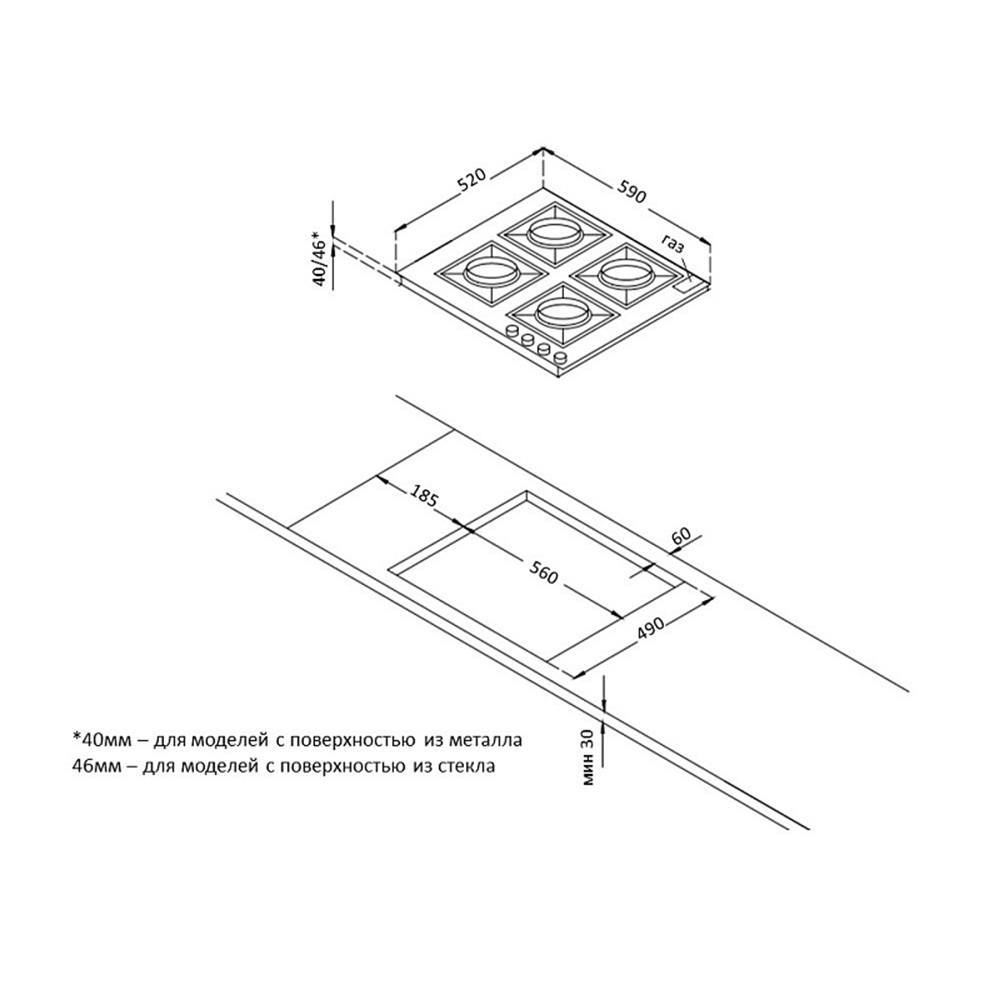 520
590
40/46*
газ
185
60
560
490
мин 30
*40мм – для моделей с поверхностью из металла
46мм – для моделей с поверхностью из стекла