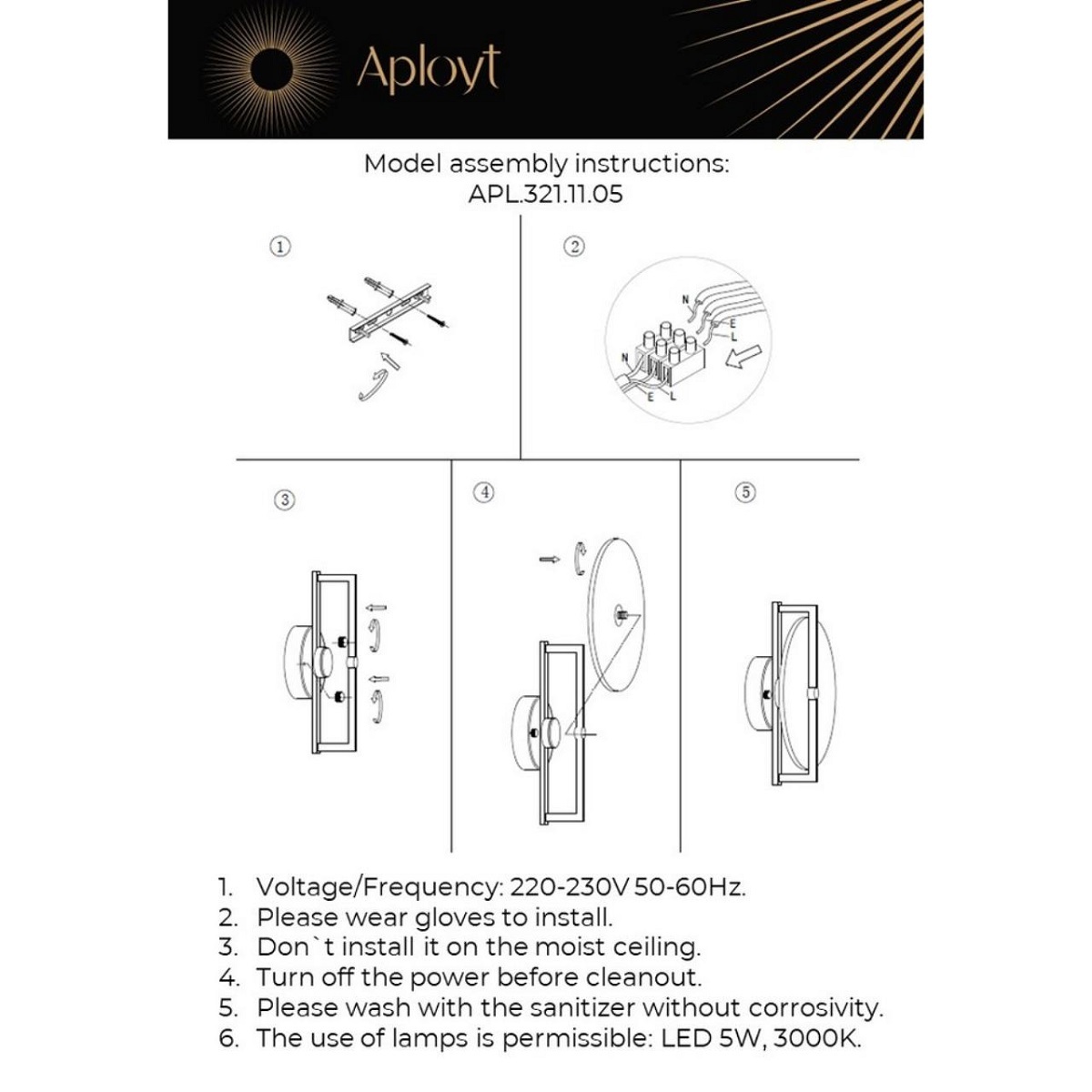 Aployt

Model assembly instructions:
APL.321.11.05

①

②

N
E
L
N
E
L

③

④

⑤

1. Voltage/Frequency: 220-230V 50-60Hz.
2. Please wear gloves to install.
3. Don`t install it on the moist ceiling.
4. Turn off the power before cleanout.
5. Please wash with the sanitizer without corrosivity.
6. The use of lamps is permissible: LED 5W, 3000K.