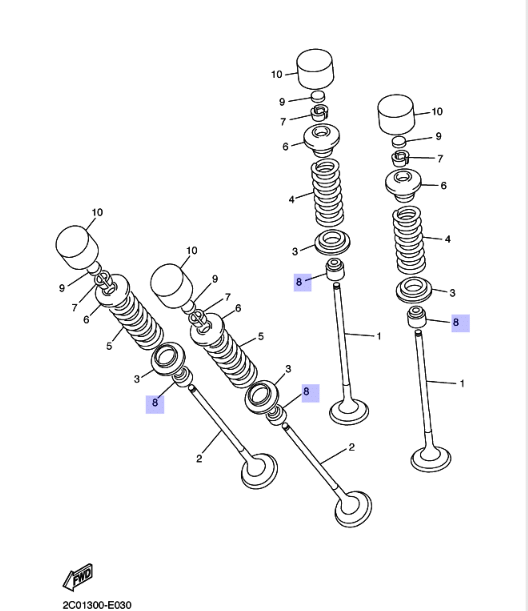 10
9
7
6
4
3
8
1
10
9
7
6
4
3
8
1
10
9
7
6
5
3
8
2
10
9
7
6
5
3
8
2
FWD
2C01300-E030