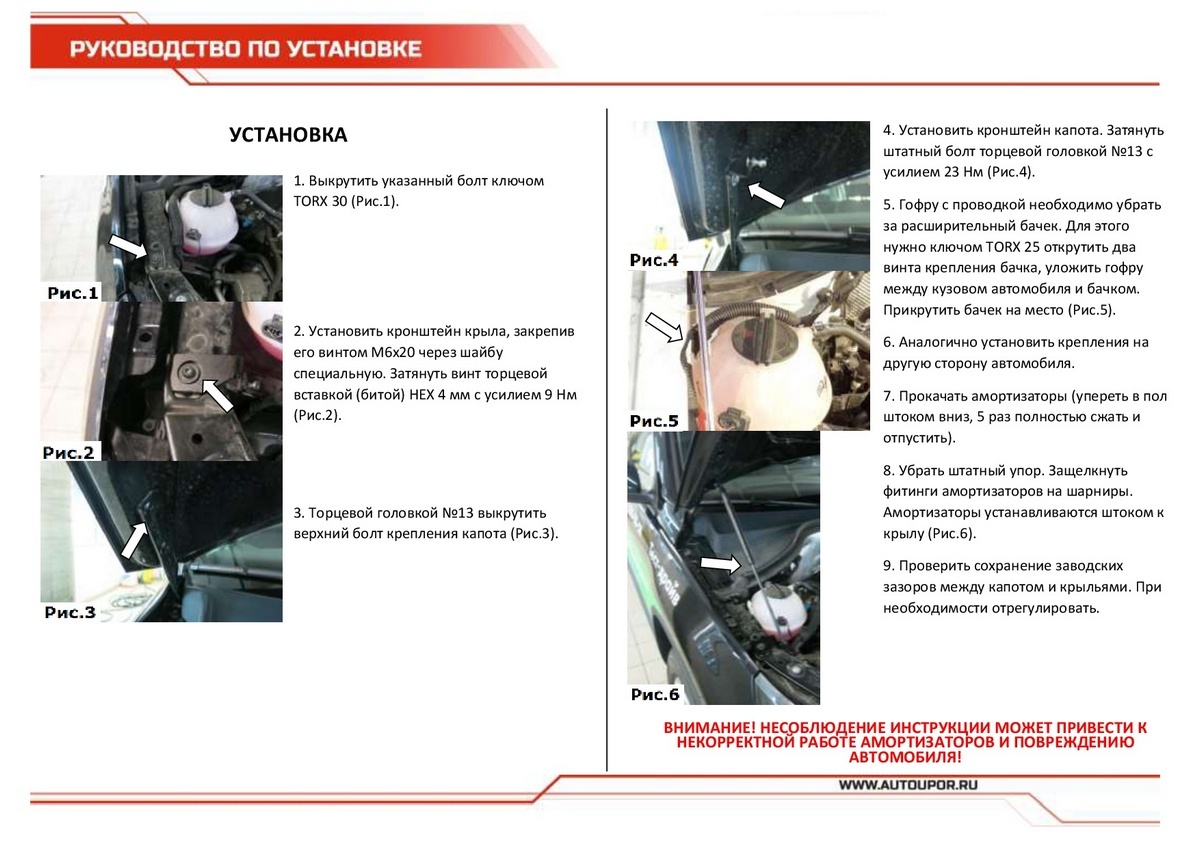 РУКОВОДСТВО ПО УСТАНОВКЕ

УСТАНОВКА

Рис.1

1. Выкрутить указанный болт ключом TORX 30 (Рис.1).

Рис.2

2. Установить кронштейн крыла, закрепив его винтом М6х20 через шайбу специальную. Затянуть винт торцевой вставкой (битой) HEX 4 мм с усилием 9 Нм (Рис.2).

Рис.3

3. Торцевой головкой №13 выкрутить верхний болт крепления капота (Рис.3).

Рис.4

Рис.5

Рис.6

4. Установить кронштейн капота. Затянуть штатный болт торцевой головкой №13 с усилием 23 Нм (Рис.4).

5. Гофру с проводкой необходимо убрать за расширительный бачек. Для этого нужно ключом TORX 25 открутить два винта крепления бачка, уложить гофру между кузовом автомобиля и бачком. Прикрутить бачек на место (Рис.5).

6. Аналогично установить крепления на другую сторону автомобиля.

7. Прокачать амортизаторы (упереть в пол штоком вниз, 5 раз полностью сжать и отпустить).

8. Убрать штатный упор. Защелкнуть фитинги амортизаторов на шарниры. Амортизаторы устанавливаются штоком к крылу (Рис.6).

9. Проверить сохранение заводских зазоров между капотом и крыльями. При необходимости отрегулировать.

ВНИМАНИЕ! НЕСОБЛЮДЕНИЕ ИНСТРУКЦИИ МОЖЕТ ПРИВЕСТИ К НЕКОРРЕКТНОЙ РАБОТЕ АМОРТИЗАТОРОВ И ПОВРЕЖДЕНИЮ АВТОМОБИЛЯ!

WWW.AUTOUPOR.RU