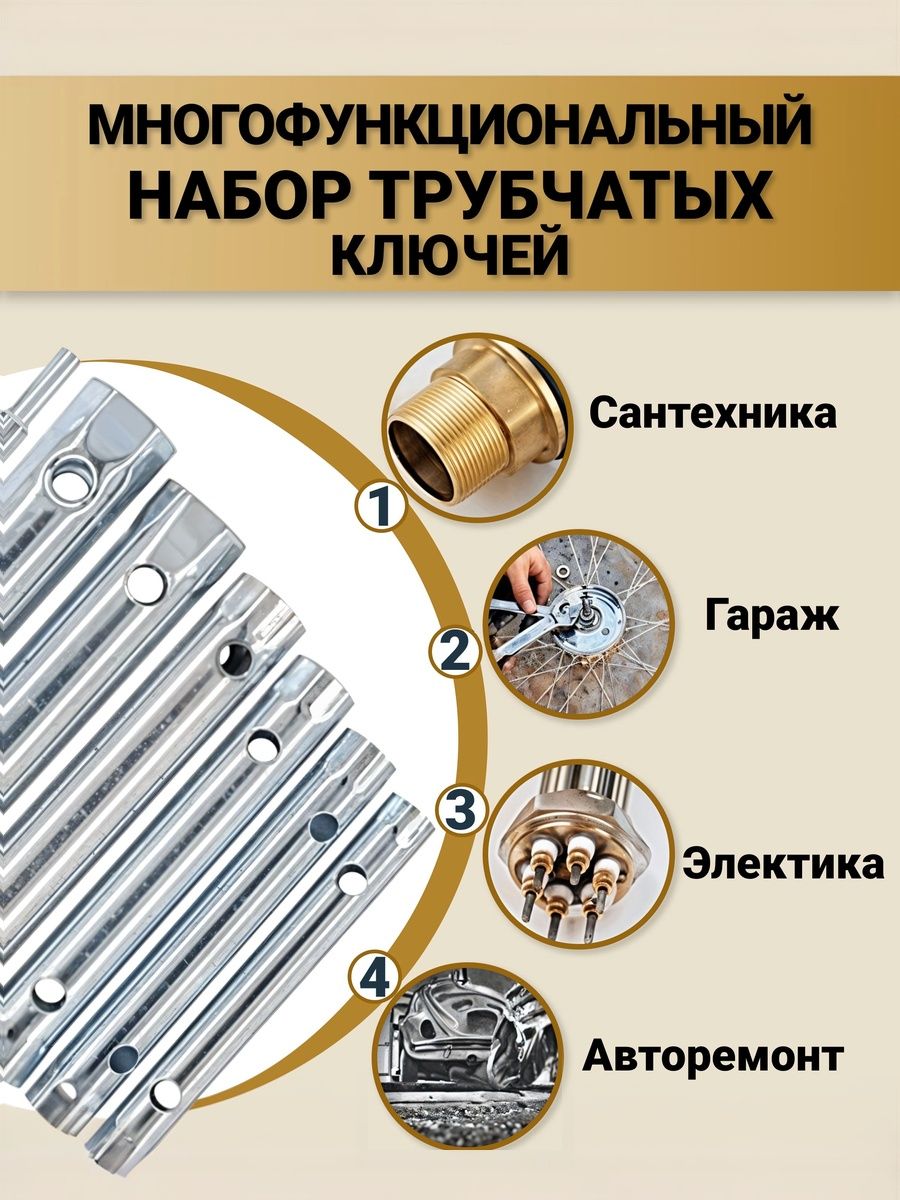 МНОГОФУНКЦИОНАЛЬНЫЙ НАБОР ТРУБЧАТЫХ КЛЮЧЕЙ

1
Сантехника

2
Гараж

3
Электика

4
Авторемонт