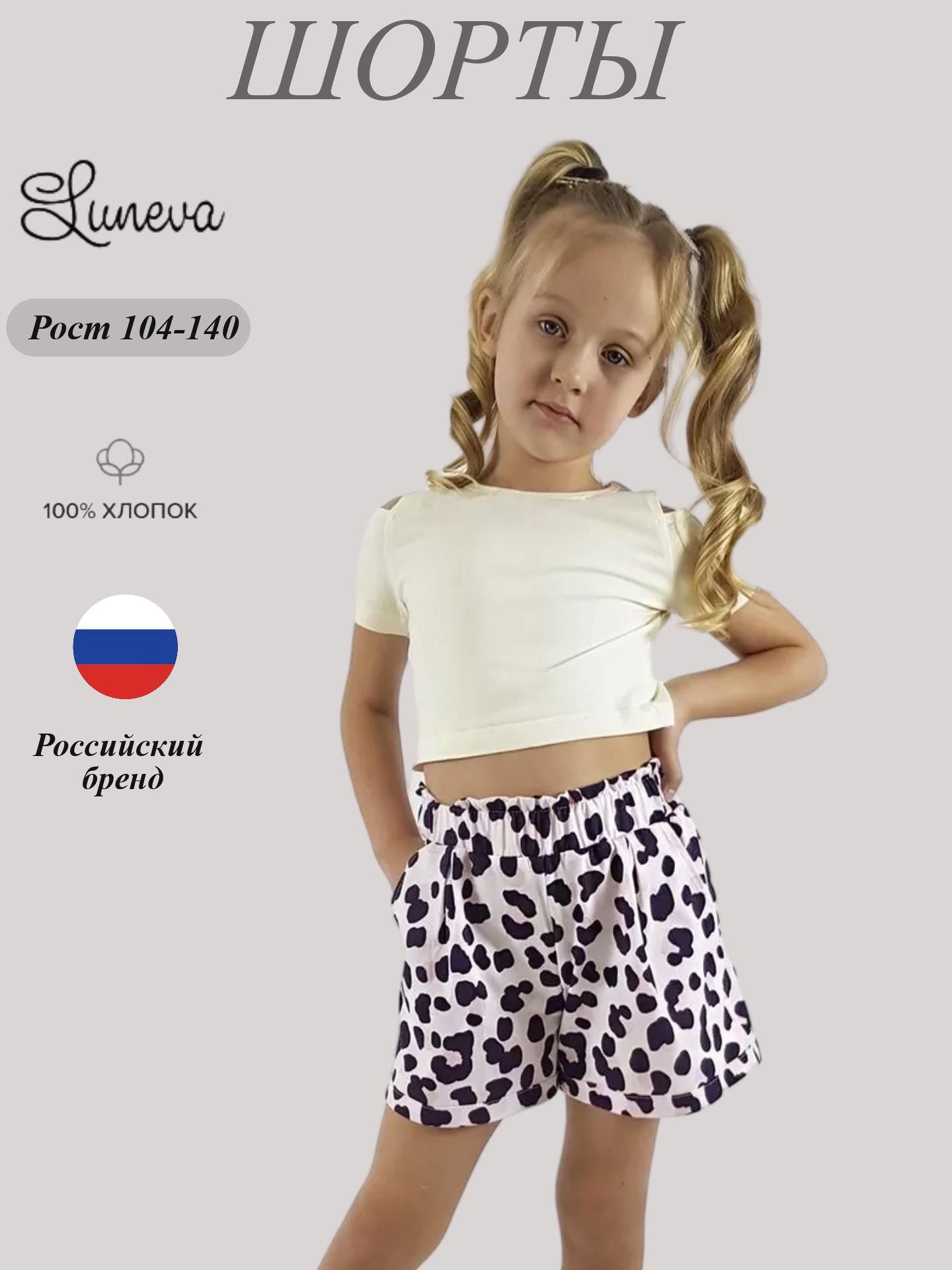 ШОРТЫ

Luneva

Рост 104-140

100% ХЛОПОК

Российский бренд