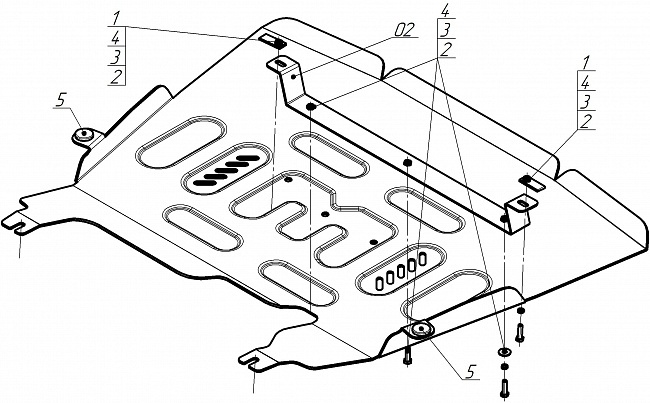 1
4
3
2

02

4
3
2

1
4
3
2

5

5