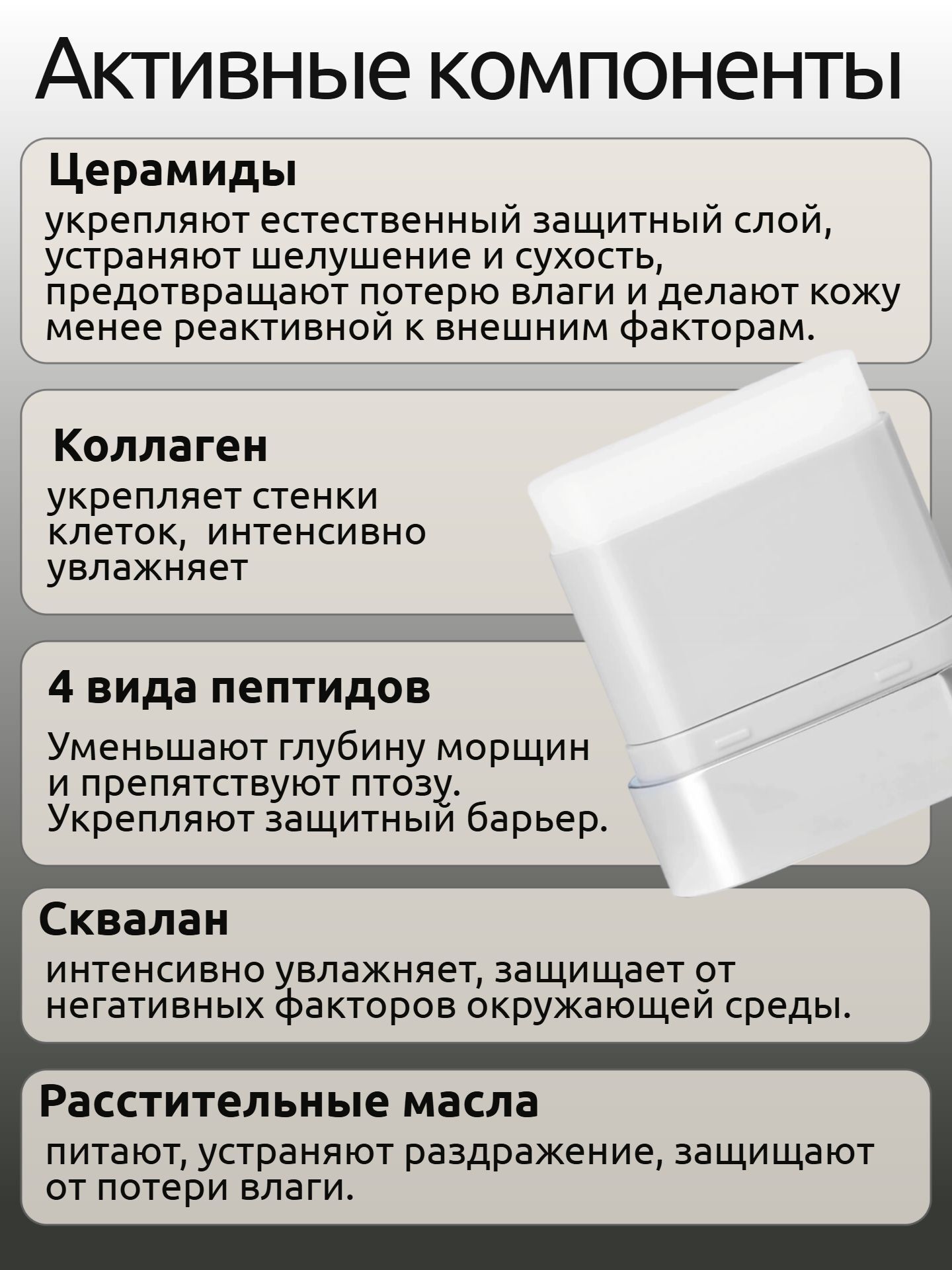 Активные компоненты

Церамиды

укрепляют естественный защитный слой, устраняют шелушение и сухость, предотвращают потерю влаги и делают кожу менее реактивной к внешним факторам.

Коллаген

укрепляет стенки клеток, интенсивно увлажняет

4 вида пептидов

Уменьшают глубину морщин и препятствуют птозу. Укрепляют защитный барьер.

Сквалан

интенсивно увлажняет, защищает от негативных факторов окружающей среды.

Расстительные масла

питают, устраняют раздражение, защищают от потери влаги.