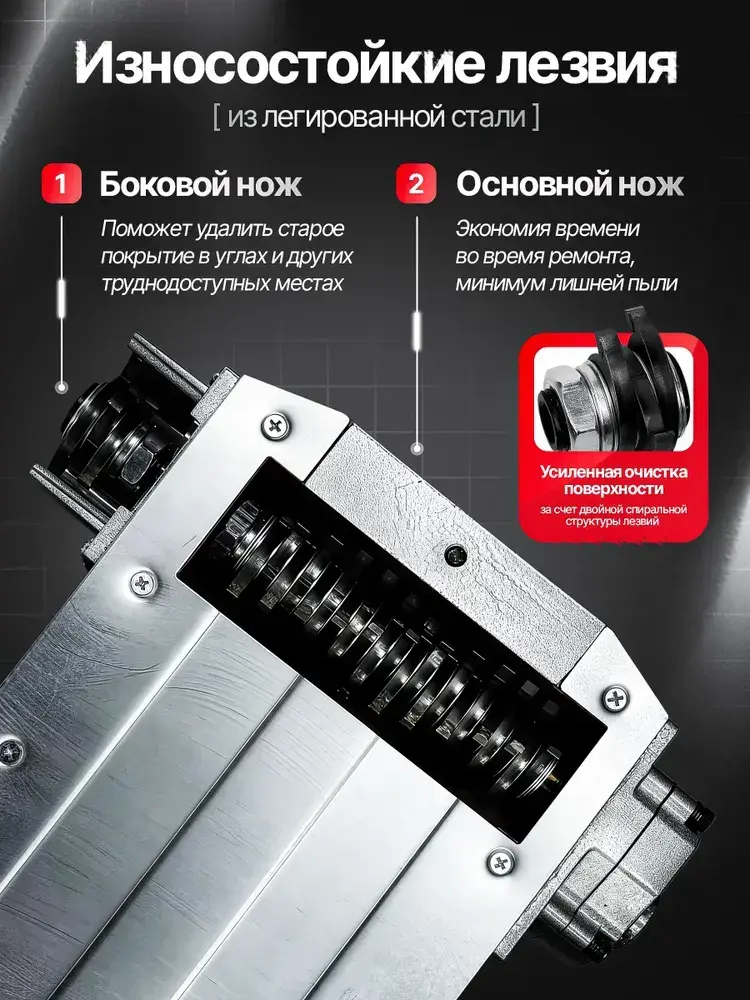 Износостойкие лезвия

[ из легированной стали ]

1 Боковой нож

Поможет удалить старое покрытие в углах и других труднодоступных местах

2 Основной нож

Экономия времени во время ремонта, минимум лишней пыли

Усиленная очистка поверхности

за счет двойной спиральной структуры лезвий