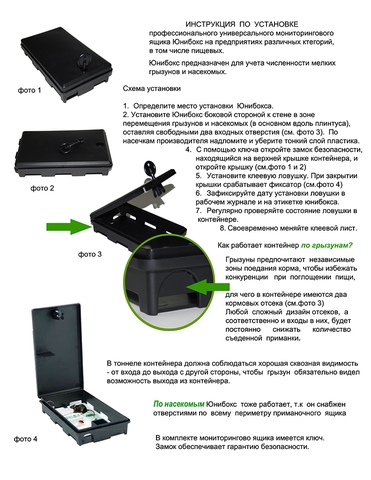 ИНСТРУКЦИЯ ПО УСТАНОВКЕ
профессионального универсального мониторингового ящика Юнибокс на предприятиях различных ктегорий, в том числе пищевых.

Юнибокс предназначен для учета численности мелких грызунов и насекомых.

фото 1

Схема установки

1. Определите место установки Юнибокса.
2. Установите Юнибокс боковой стороной к стене в зоне перемещения грызунов и насекомых (в основном вдоль плинтуса), оставляя свободными два входных отверстия (см. фото 3). По насечкам производителя надломите и уберите тонкий слой пластика.
4. С помощью ключа откройте замок безопасности, находящийся на верхней крышке контейнера, и откройте крышку (см.фото 1 и 2)
5. Установите клеевую ловушку. При закрытии крышки срабатывает фиксатор (см.фото 4)
6. Зафиксируйте дату установки ловушки в рабочем журнале и на этикетке юнибокса.
7. Регулярно проверяйте состояние ловушки в контейнере.
8. Своевременно меняйте клеевой лист.

фото 2

фото 3

Как работает контейнер по грызунам?

Грызуны предпочитают независимые зоны поедания корма, чтобы избежать конкуренции при поглощении пищи,

для чего в контейнере имеются два кормовых отсека (см.фото 3)
Любой сложный дизайн отсеков, а соответственно и входы в них, будет постоянно снижать количество съеденной приманки.

В тоннеле контейнера должна соблюдаться хорошая сквозная видимость - от входа до выхода с другой стороны, чтобы грызун обязательно видел возможность выхода из контейнера.

По насекомым Юнибокс тоже работает, т.к он снабжен отверстиями по всему периметру приманочного ящика

фото 4

В комплекте мониторингово ящика имеется ключ.
Замок обеспечивает гарантию безопасности.