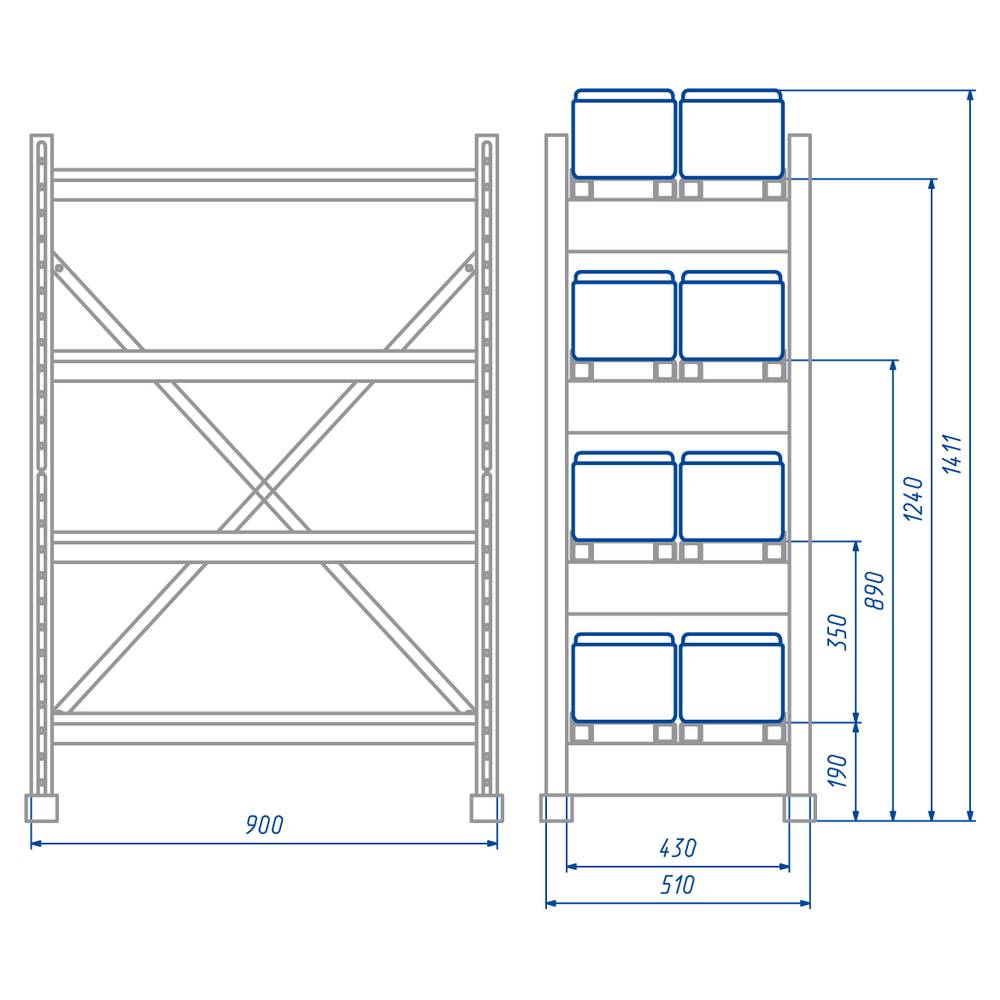 900

430

510

190

350

890

1240

1411