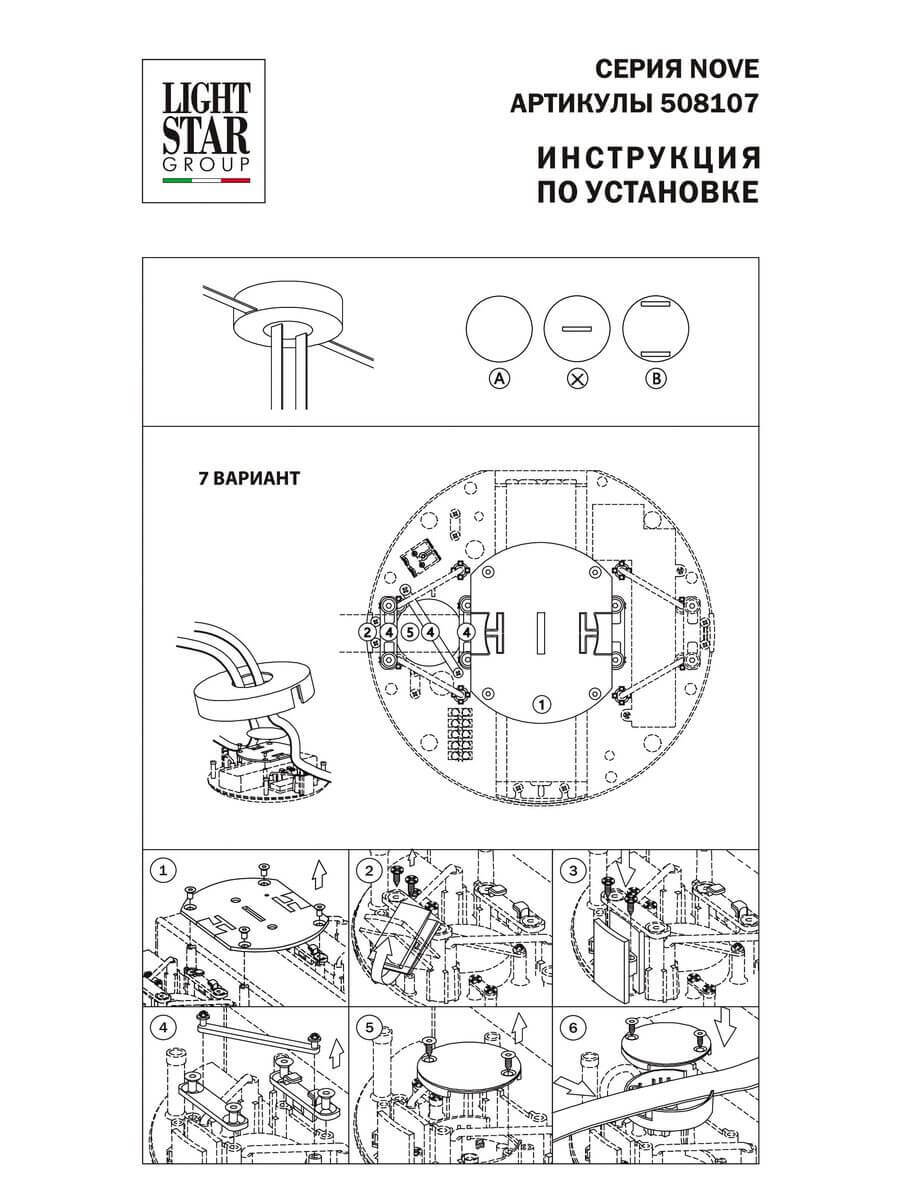 LIGHT STAR GROUP

СЕРИЯ NOVE
АРТИКУЛЫ 508107

ИНСТРУКЦИЯ
ПО УСТАНОВКЕ

A
B

7 ВАРИАНТ

2 4 5 4 4

1

1
2
3
4
5
6