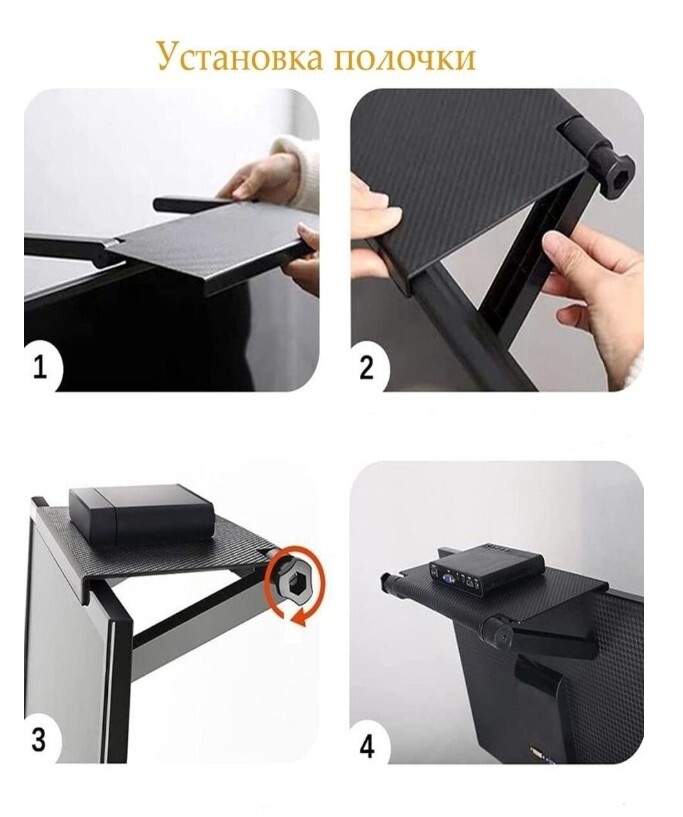 Установка полочки

1

2

3

4