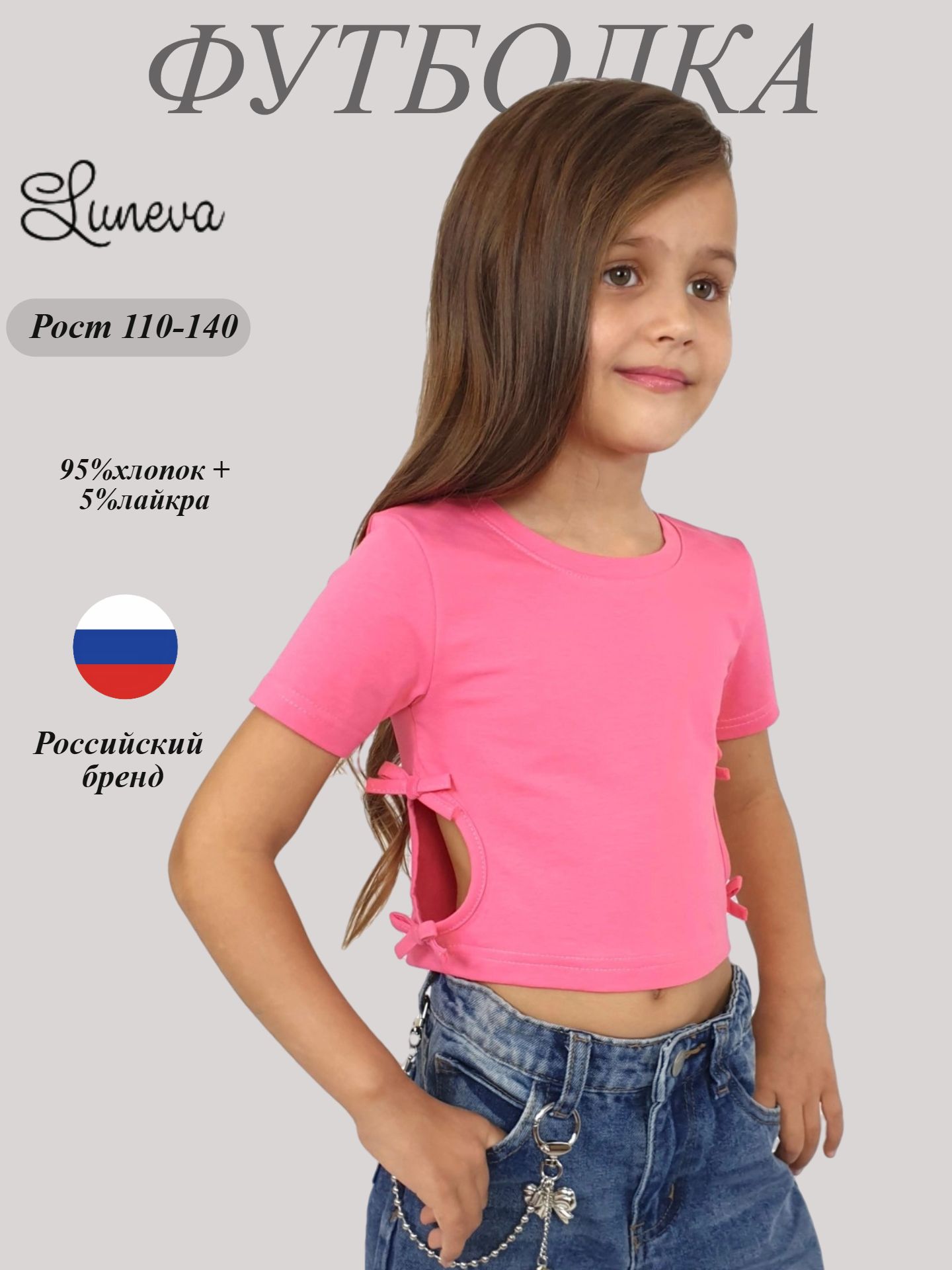 ФУТБОЛКА

Luneva

Рост 110-140

95%хлопок + 5%лайкра

Российский бренд