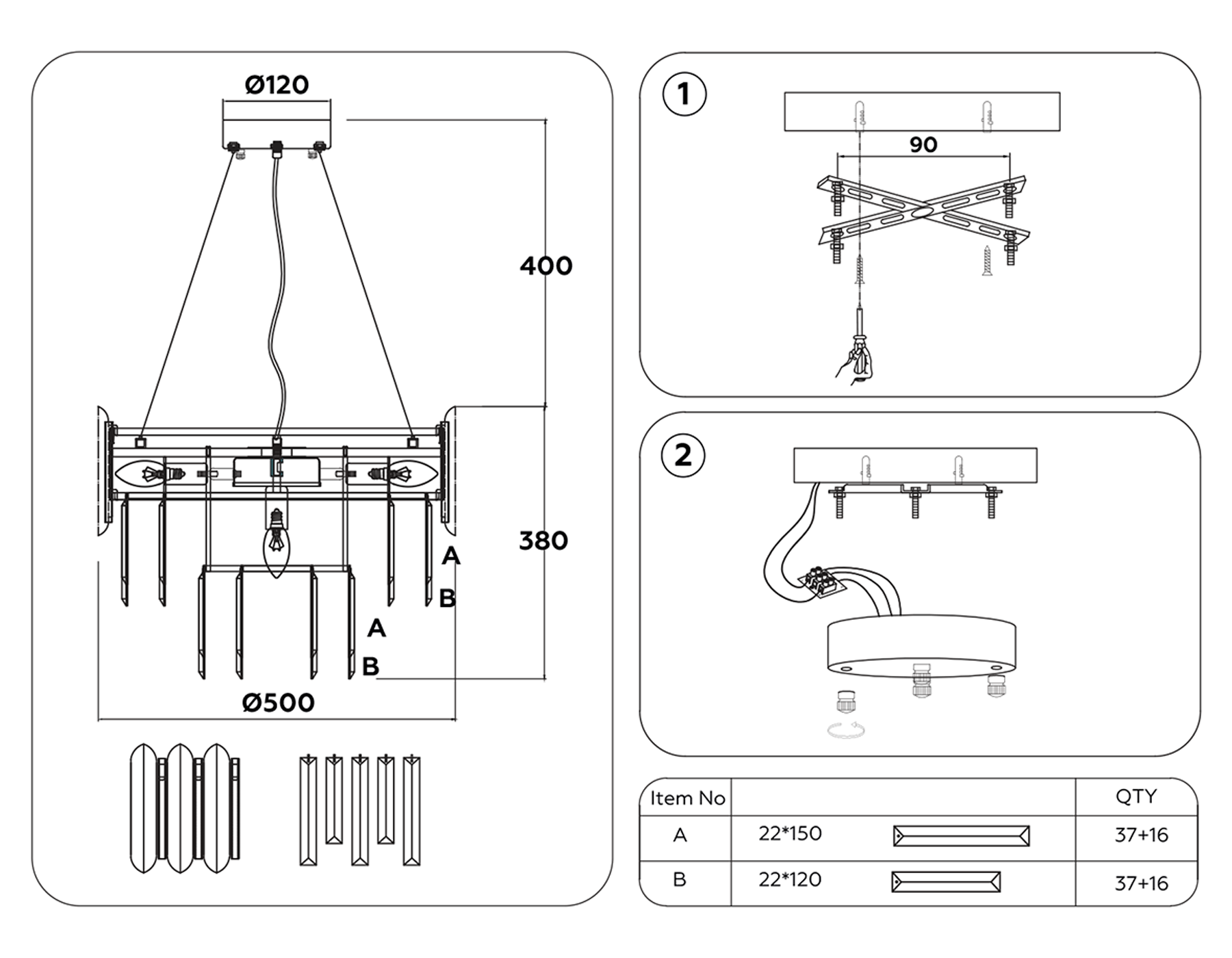 Ø120

400

380

A

B

A

B

Ø500

1

90

2

| Item No | | QTY |
|---|---|---|
| A | 22*150 | 37+16 |
| B | 22*120 | 37+16 |