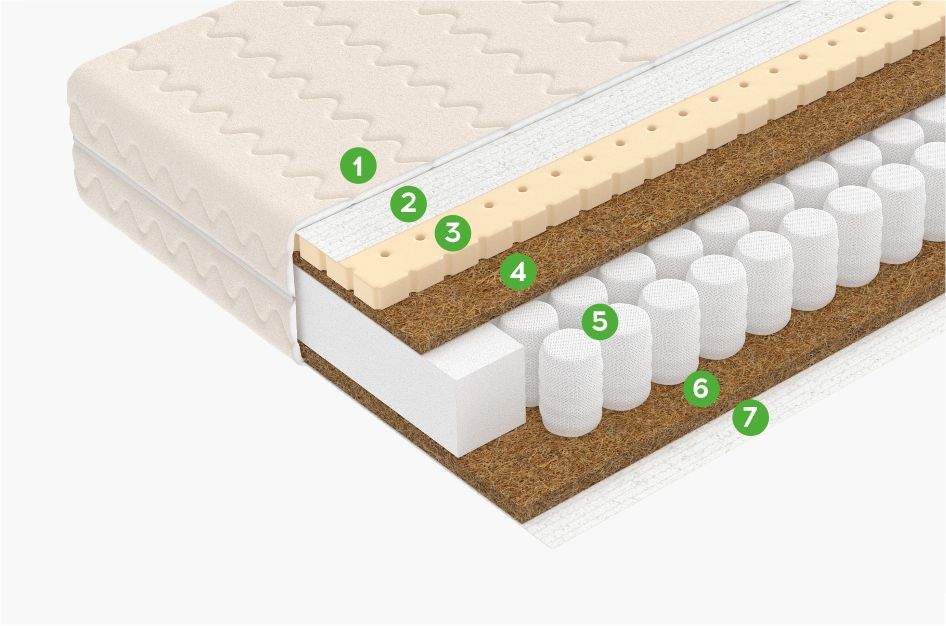 1
2
3
4
5
6
7