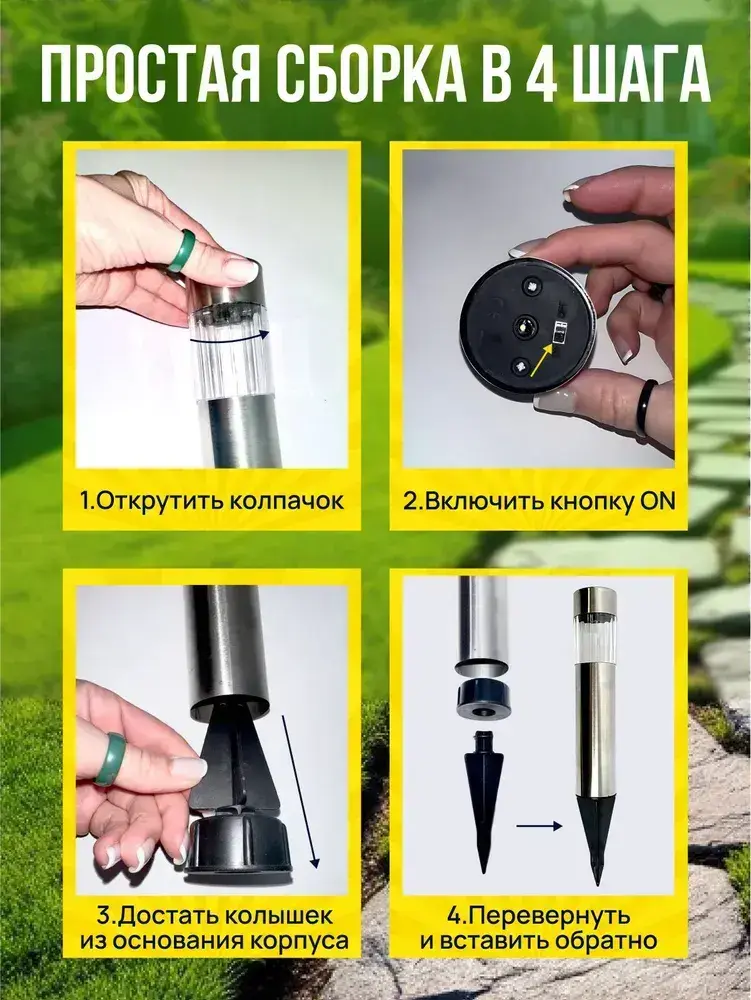 ПРОСТАЯ СБОРКА В 4 ШАГА

1.Открутить колпачок

2.Включить кнопку ON

3.Достать колышек из основания корпуса

4.Перевернуть и вставить обратно