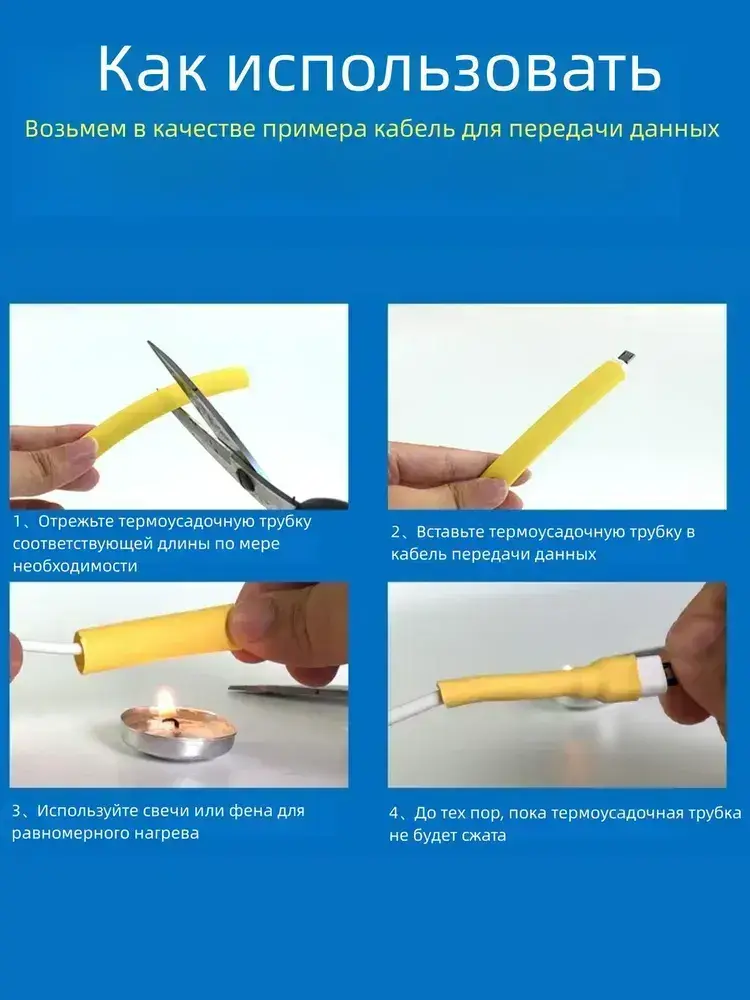 Как использовать

Возьмем в качестве примера кабель для передачи данных

1、Отрежьте термоусадочную трубку соответствующей длины по мере необходимости

2、Вставьте термоусадочную трубку в кабель передачи данных

3、Используйте свечи или фена для равномерного нагрева

4、До тех пор, пока термоусадочная трубка не будет сжата