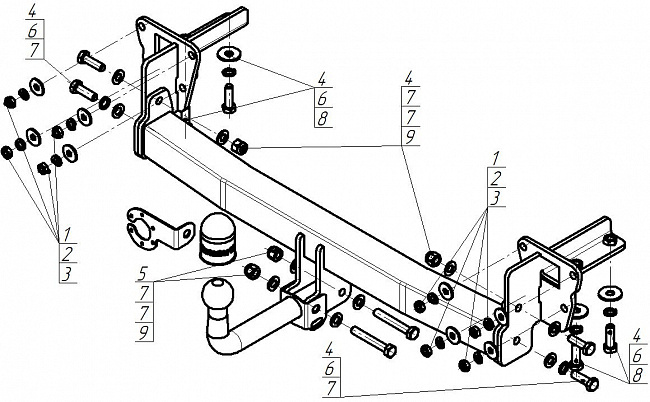 4
6
7

4
6
8

4
7
7
9

1
2
3

1
2
3

5
7
7
9

4
6
7

4
6
8