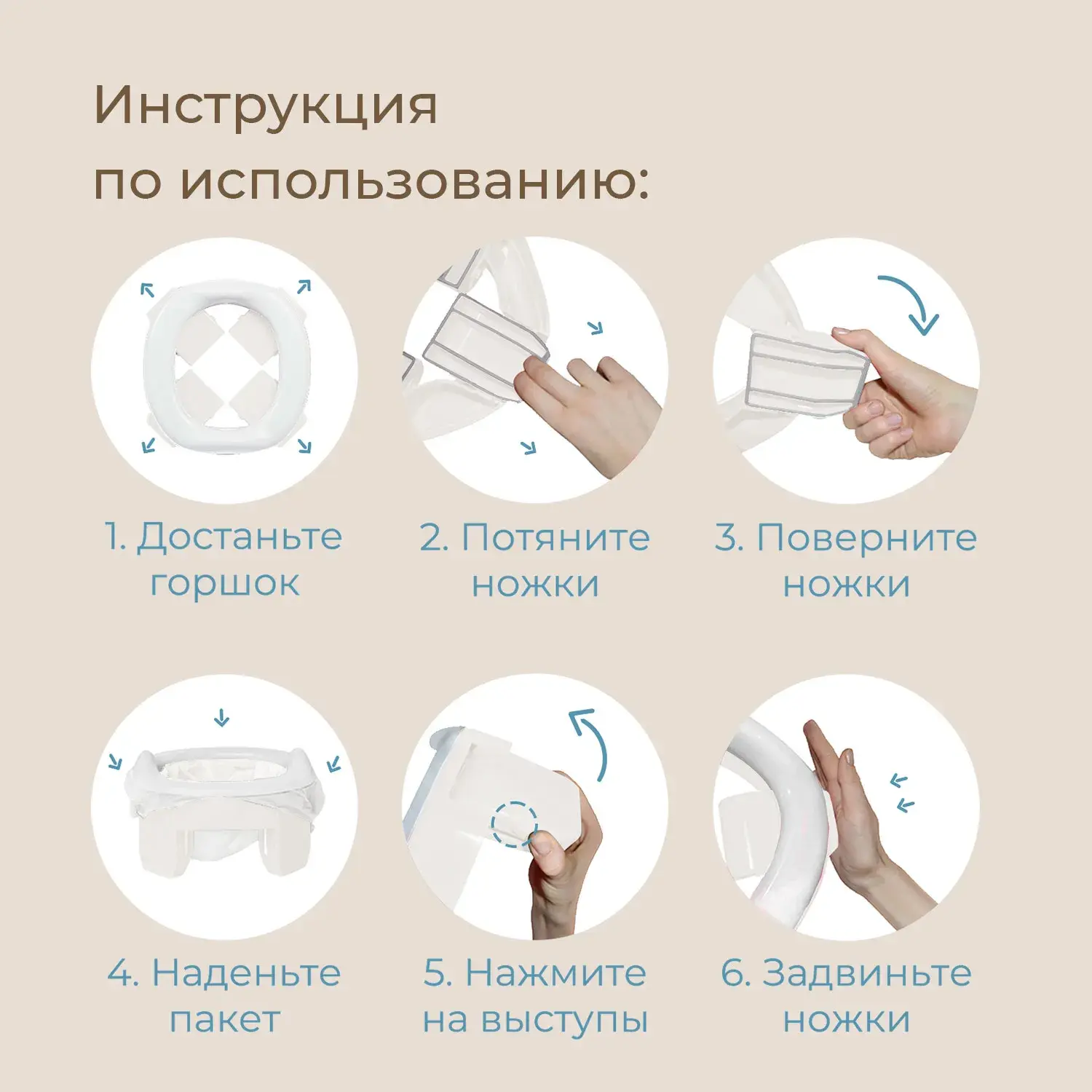 Инструкция по использованию:

1. Достаньте горшок

2. Потяните ножки

3. Поверните ножки

4. Наденьте пакет

5. Нажмите на выступы

6. Задвиньте ножки