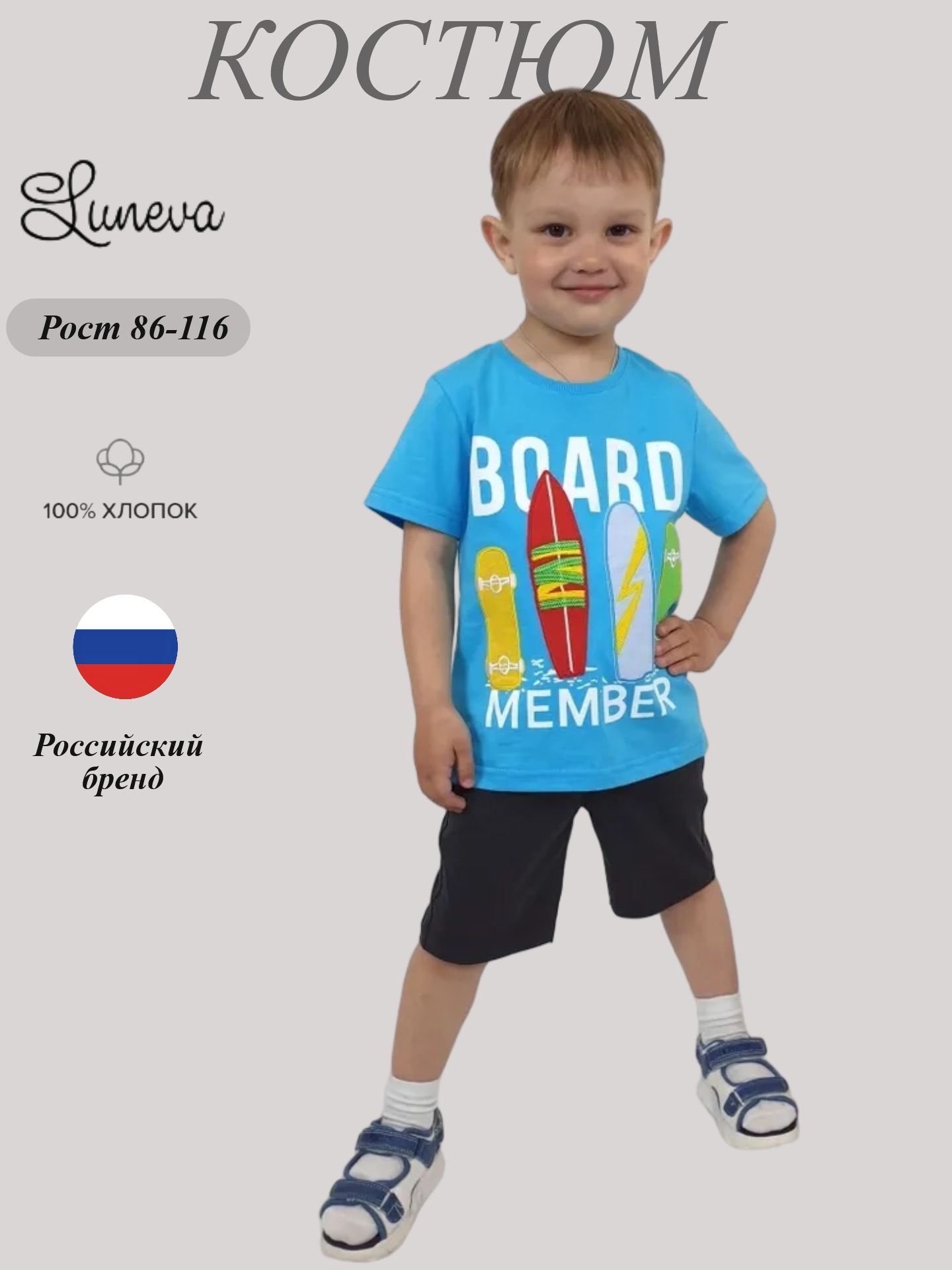 КОСТЮМ

Luneva

Рост 86-116

100% ХЛОПОК

Российский бренд

BOARD

MEMBER