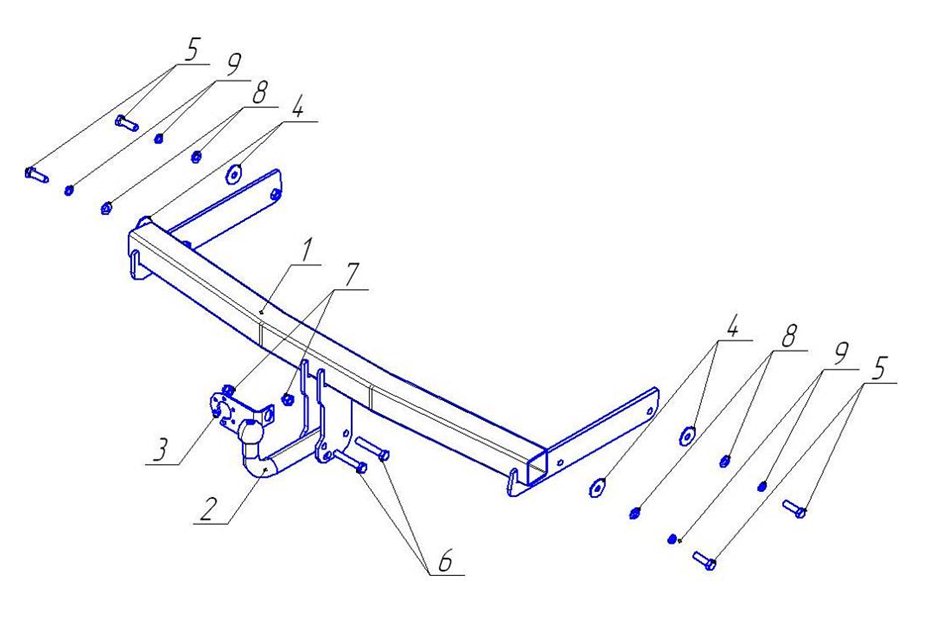 5
9
8
4
1
7
3
2
6
4
8
9
5