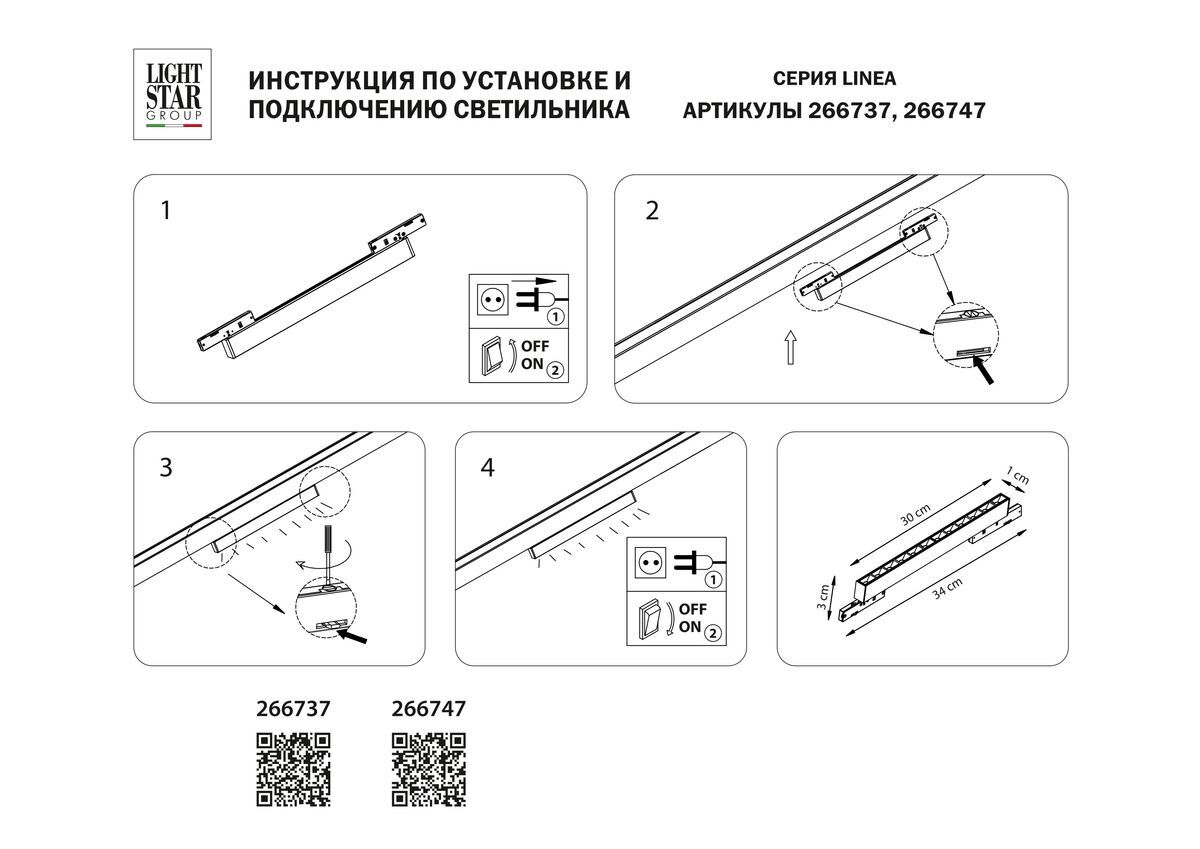 LIGHT STAR GROUP

ИНСТРУКЦИЯ ПО УСТАНОВКЕ И ПОДКЛЮЧЕНИЮ СВЕТИЛЬНИКА

СЕРИЯ LINEA
АРТИКУЛЫ 266737, 266747

1

1
OFF
ON 2

2

3

4

1
OFF
ON 2

1 cm
30 cm
3 cm
34 cm

266737

266747