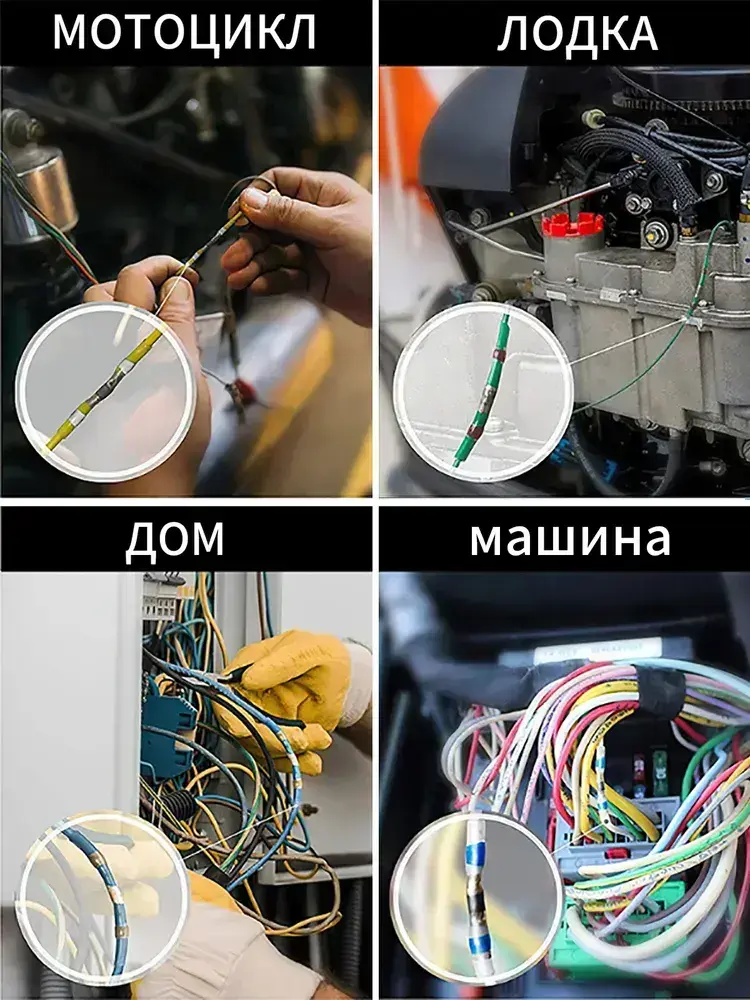 МОТОЦИКЛ

ЛОДКА

ДОМ

машина