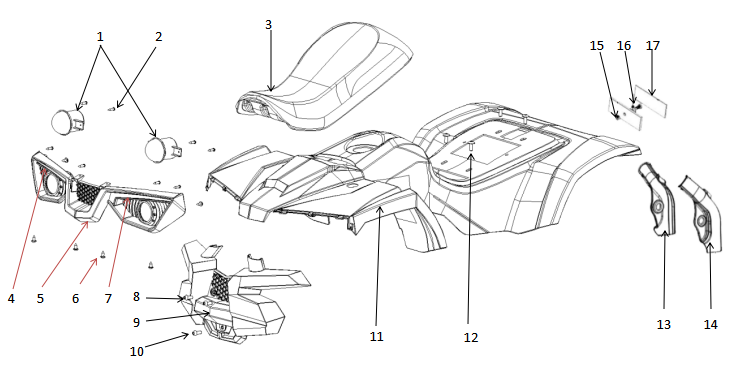 1
2
3
15
16
17
4
5
6
7
8
9
10
11
12
13
14