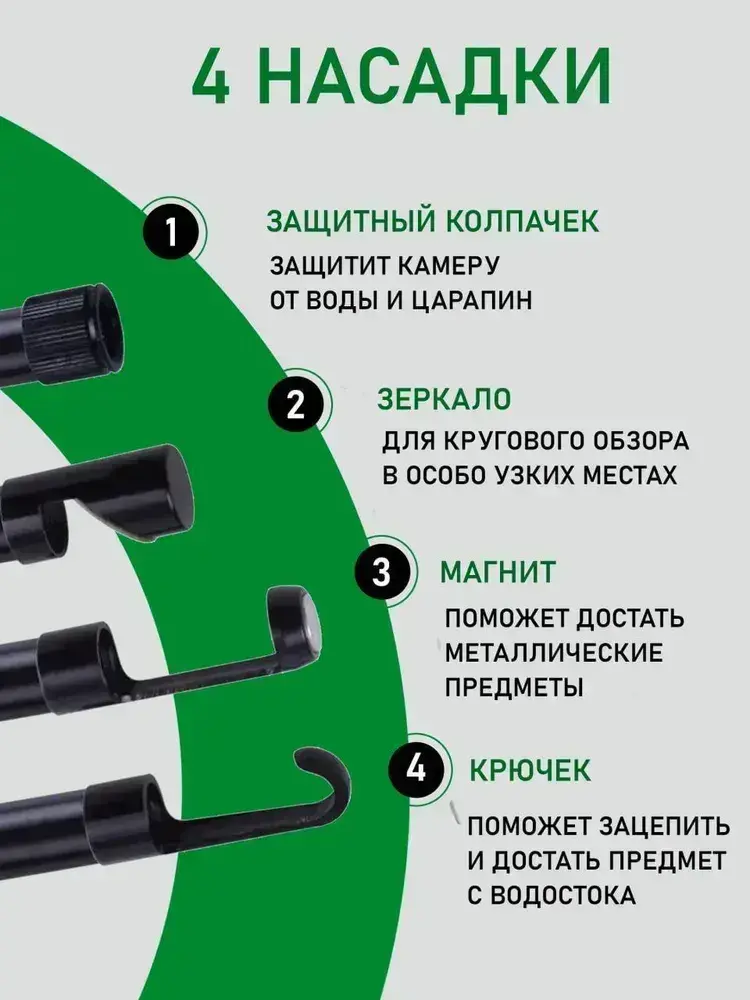 4 НАСАДКИ

1 ЗАЩИТНЫЙ КОЛПАЧЕК

ЗАЩИТИТ КАМЕРУ ОТ ВОДЫ И ЦАРАПИН

2 ЗЕРКАЛО

ДЛЯ КРУГОВОГО ОБЗОРА В ОСОБО УЗКИХ МЕСТАХ

3 МАГНИТ

ПОМОЖЕТ ДОСТАТЬ МЕТАЛЛИЧЕСКИЕ ПРЕДМЕТЫ

4 КРЮЧЕК

ПОМОЖЕТ ЗАЦЕПИТЬ И ДОСТАТЬ ПРЕДМЕТ С ВОДОСТОКА