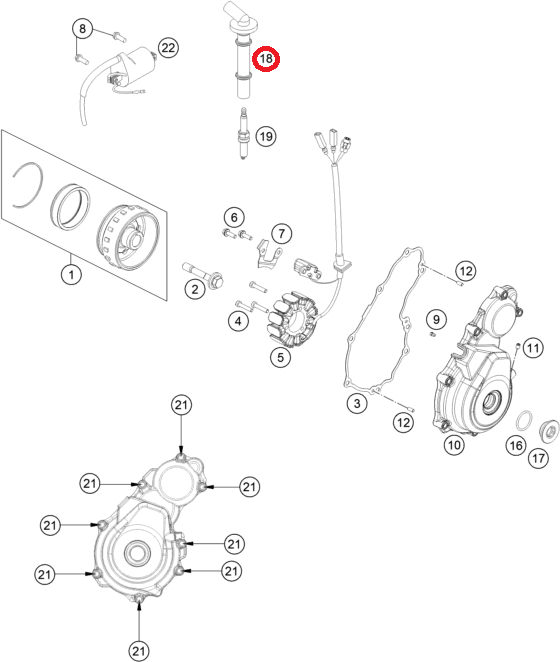 8
22
18
19
1
6
7
2
4
5
12
9
11
3
12
10
16
17
21
21
21
21
21
21
21
21