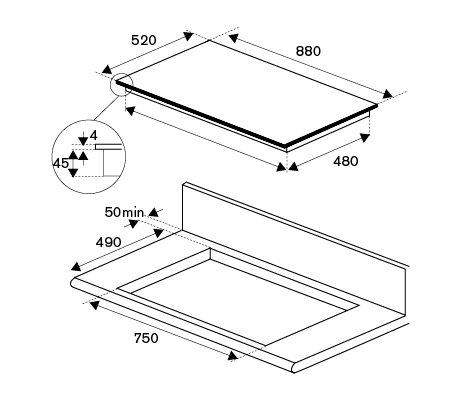 520

880

4

45

480

50min

490

750