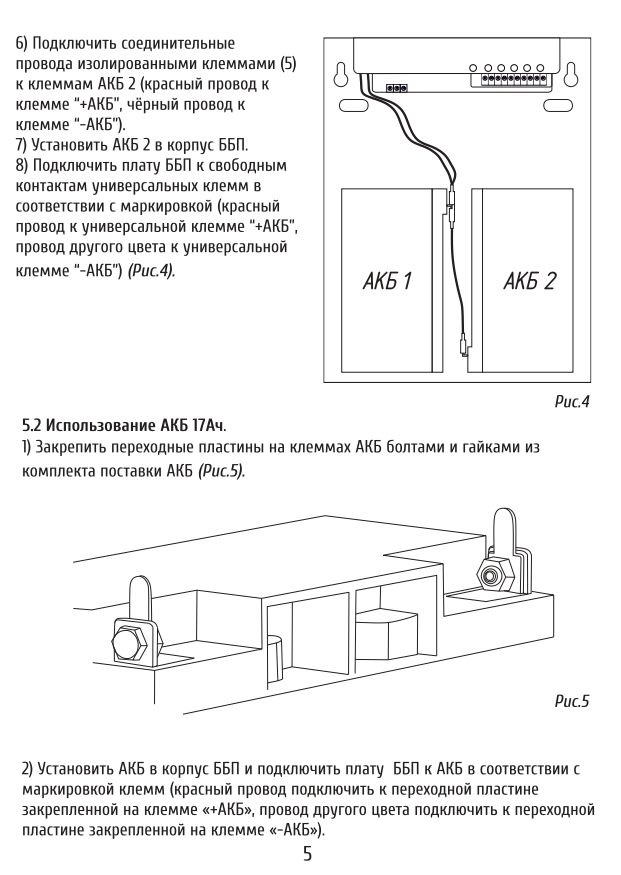 6) Подключить соединительные провода изолированными клеммами (5) к клеммам АКБ 2 (красный провод к клемме "+АКБ", чёрный провод к клемме "-АКБ").
7) Установить АКБ 2 в корпус ББП.
8) Подключить плату ББП к свободным контактам универсальных клемм в соответствии с маркировкой (красный провод к универсальной клемме "+АКБ", провод другого цвета к универсальной клемме "-АКБ") (Рис.4).

АКБ 1

АКБ 2

Рис.4

5.2 Использование АКБ 17Ач.
1) Закрепить переходные пластины на клеммах АКБ болтами и гайками из комплекта поставки АКБ (Рис.5).

Рис.5

2) Установить АКБ в корпус ББП и подключить плату ББП к АКБ в соответствии с маркировкой клемм (красный провод подключить к переходной пластине закрепленной на клемме «+АКБ», провод другого цвета подключить к переходной пластине закрепленной на клемме «-АКБ»).

5