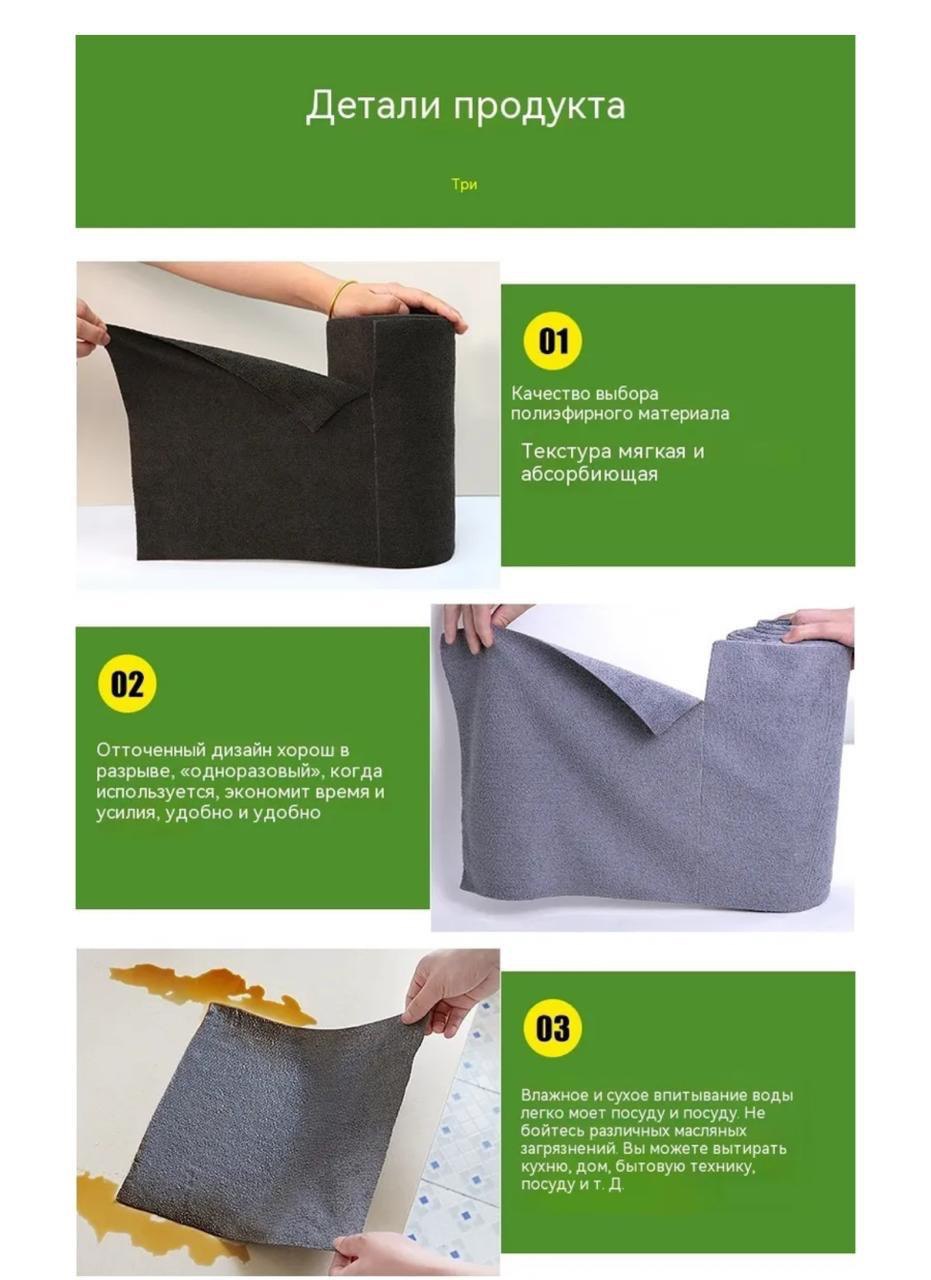 Детали продукта

Три

01

Качество выбора полиэфирного материала

Текстура мягкая и абсорбиющая

02

Отточенный дизайн хорош в разрыве, «одноразовый», когда используется, экономит время и усилия, удобно и удобно

03

Влажное и сухое впитывание воды легко моет посуду и посуду. Не бойтесь различных масляных загрязнений. Вы можете вытирать кухню, дом, бытовую технику, посуду и т. Д.