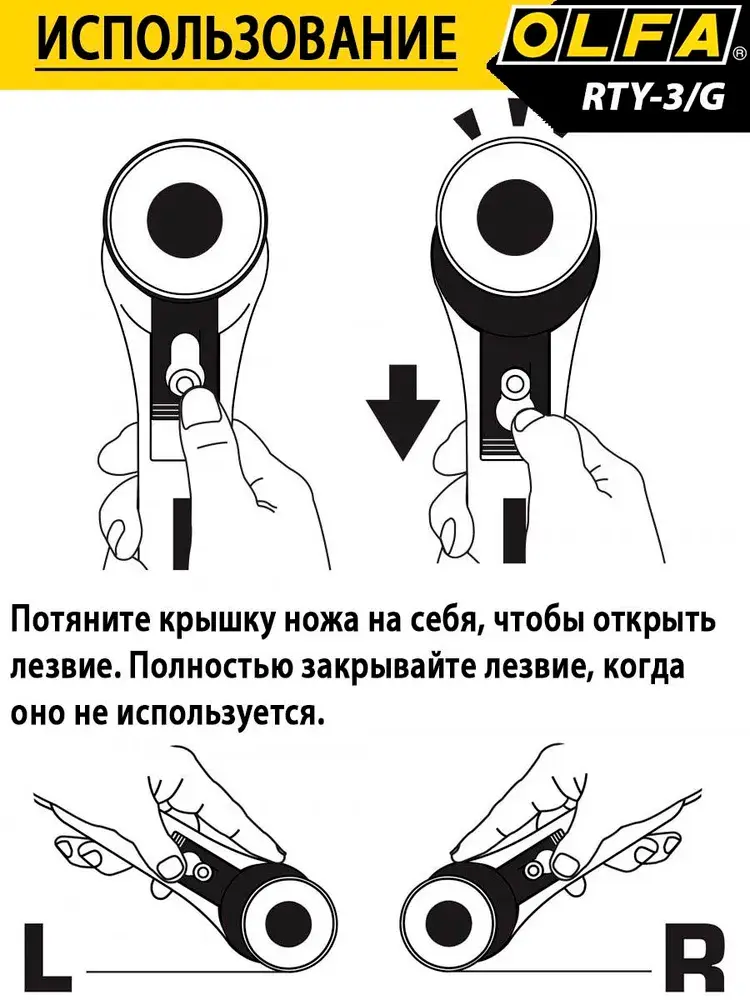 ИСПОЛЬЗОВАНИЕ

OLFA®

RTY-3/G

Потяните крышку ножа на себя, чтобы открыть лезвие. Полностью закрывайте лезвие, когда оно не используется.

L

R